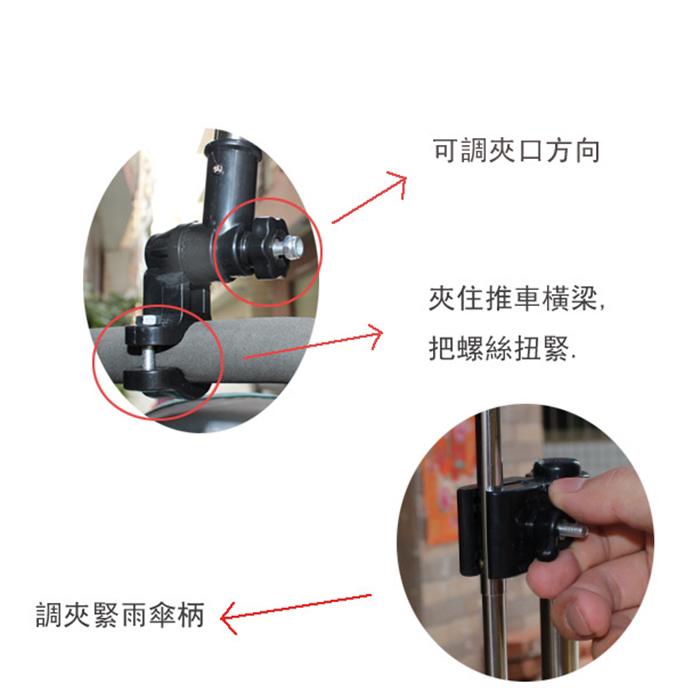 可調夾口方向

夾住推車橫梁,
把螺絲扭緊.

調夾緊雨傘柄