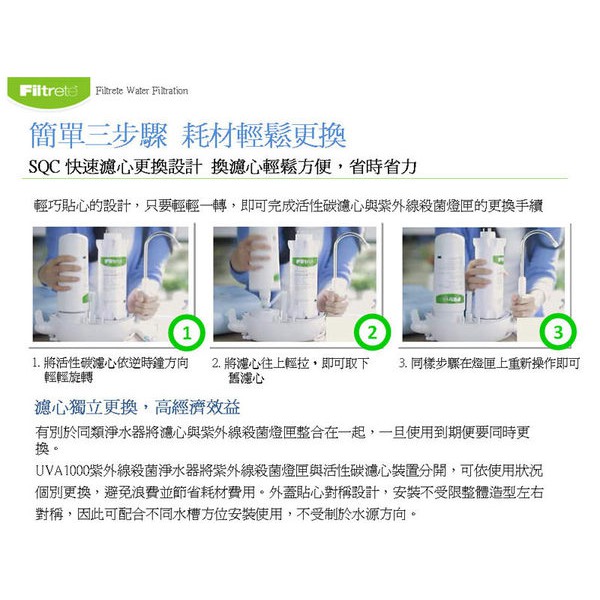 Filtrete Filtrete Water Filtration

簡單三步驟 耗材輕鬆更換

SQC 快速濾心更換設計 換濾心輕鬆方便，省時省力

輕巧貼心的設計，只要輕輕一轉，即可完成活性碳濾心與紫外線殺菌燈匣的更換手續

1

2

3

1. 將活性碳濾心依逆時鐘方向輕輕旋轉

2. 將濾心往上輕拉，即可取下舊濾心

3. 同樣步驟在燈匣上重新操作即可

濾心獨立更換，高經濟效益

有別於同類淨水器將濾心與紫外線殺菌燈匣整合在一起，一旦使用到期便要同時更換。

UVA1000紫外線殺菌淨水器將紫外線殺菌燈匣與活性碳濾心裝置分開，可依使用狀況個別更換，避免浪費並節省耗材費用。外蓋貼心對稱設計，安裝不受限整體造型左右對稱，因此可配合不同水槽方位安裝使用，不受制於水源方向。