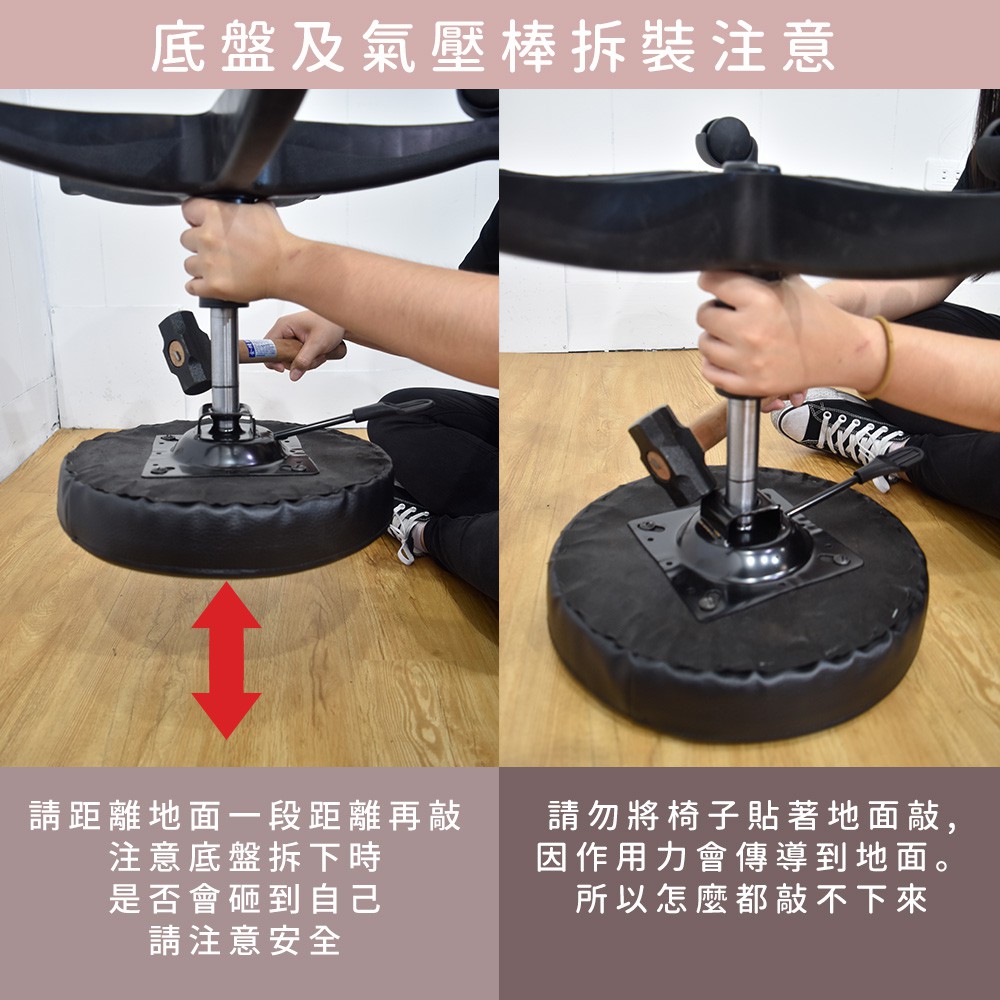 底盤及氣壓棒拆裝注意

請距離地面一段距離再敲
注意底盤拆下時
是否會砸到自己
請注意安全

請勿將椅子貼著地面敲，
因作用力會傳導到地面。
所以怎麼都敲不下來