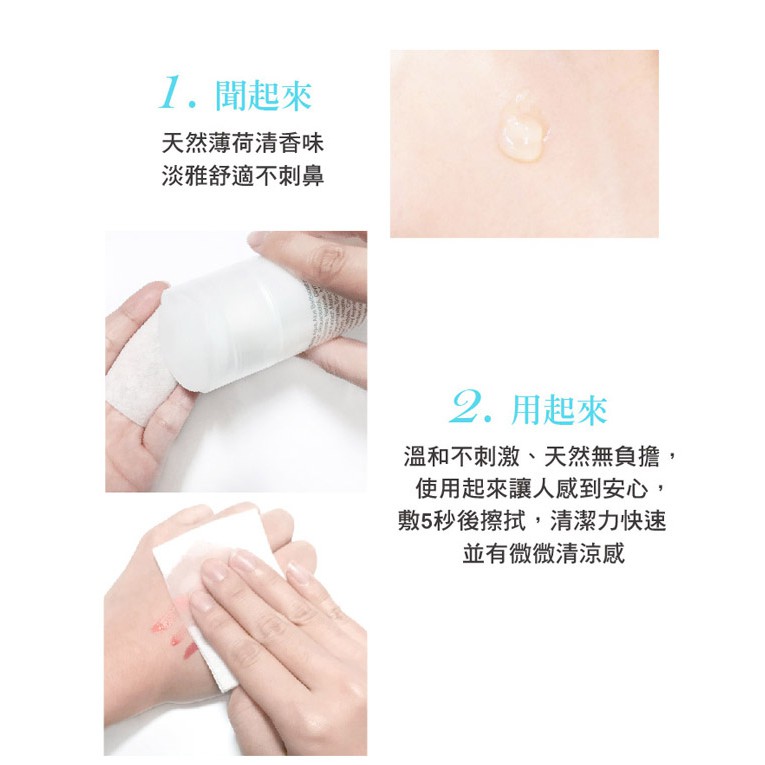 1. 聞起來

天然薄荷清香味
淡雅舒適不刺鼻

2. 用起來

溫和不刺激、天然無負擔，
使用起來讓人感到安心，
敷5秒後擦拭，清潔力快速
並有微微清涼感