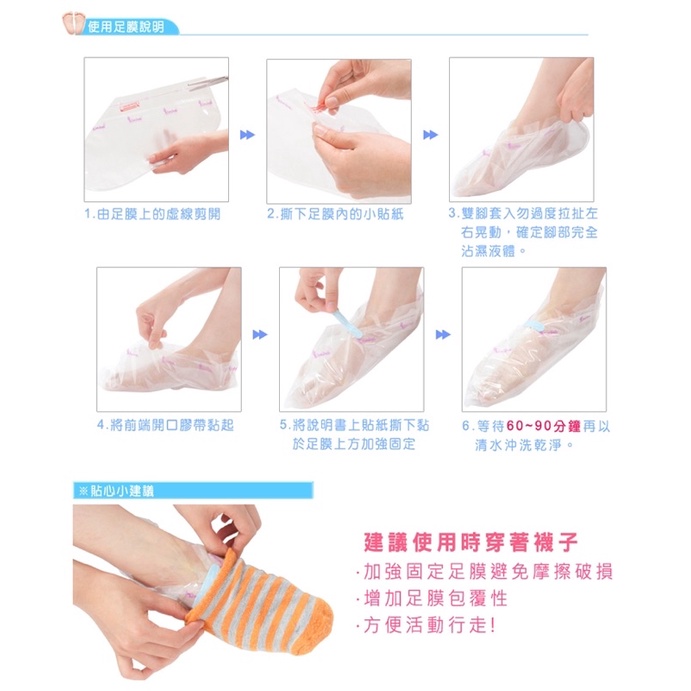 使用足膜說明

1.由足膜上的虛線剪開

2.撕下足膜內的小貼紙

3.雙腳套入勿過度拉扯左右晃動，確定腳部完全沾濕液體。

4.將前端開口膠帶黏起

5.將說明書上貼紙撕下黏於足膜上方加強固定

6.等待60~90分鐘再以清水沖洗乾淨。

※貼心小建議

建議使用時穿著襪子
·加強固定足膜避免摩擦破損
·增加足膜包覆性
·方便活動行走!