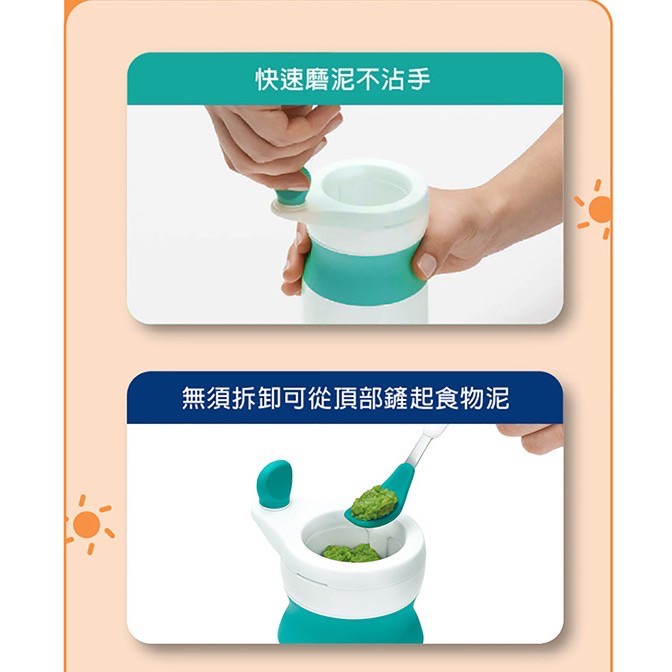 快速磨泥不沾手

無須拆卸可從頂部鏟起食物泥