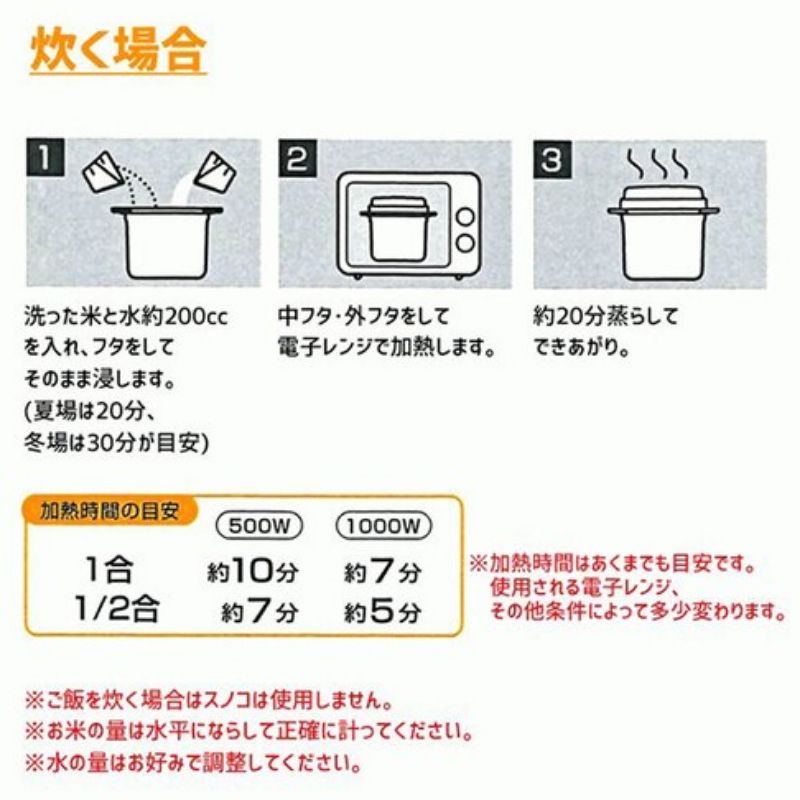 炊く場合

1

洗った米と水約200cc
を入れ、フタをして
そのまま浸します。
(夏場は20分、
冬場は30分が目安)

2

中フタ・外フタをして
電子レンジで加熱します。

3

約20分蒸らして
できあがり。

加熱時間の目安

| | 500W | 1000W |
|---|---|---|
| 1合 | 約10分 | 約7分 |
| 1/2合 | 約7分 | 約5分 |

※加熱時間はあくまでも目安です。
使用される電子レンジ、
その他条件によって多少変わります。

※ご飯を炊く場合はスノコは使用しません。
※お米の量は水平にならして正確に計ってください。
※水の量はお好みで調整してください。