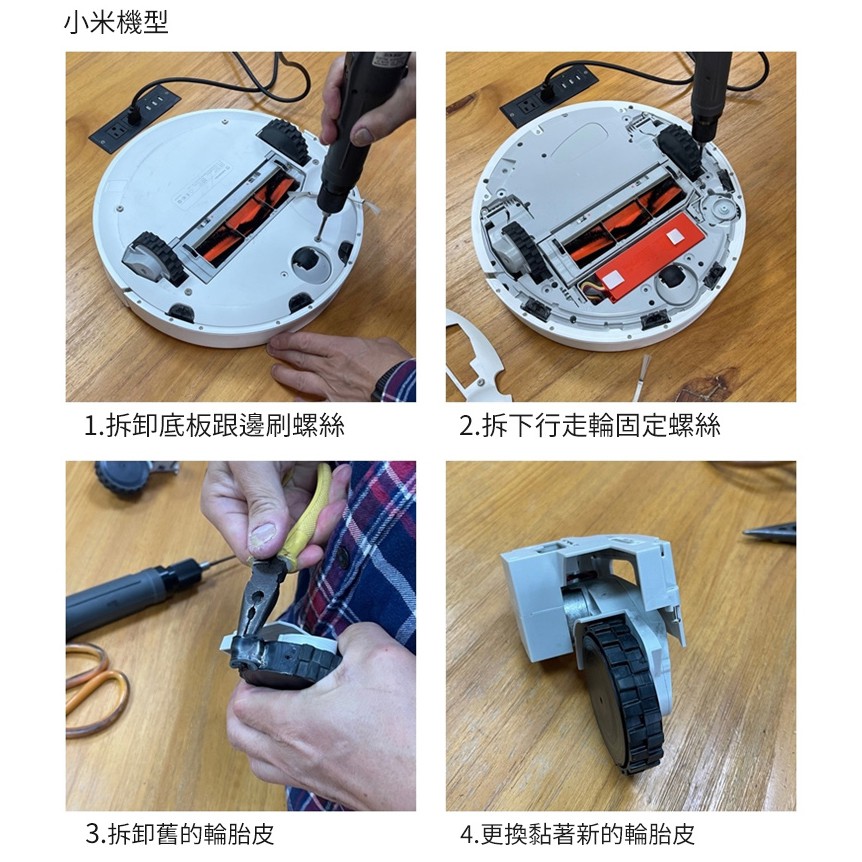 小米機型

1.拆卸底板跟邊刷螺絲

2.拆下行走輪固定螺絲

3.拆卸舊的輪胎皮

4.更換黏著新的輪胎皮