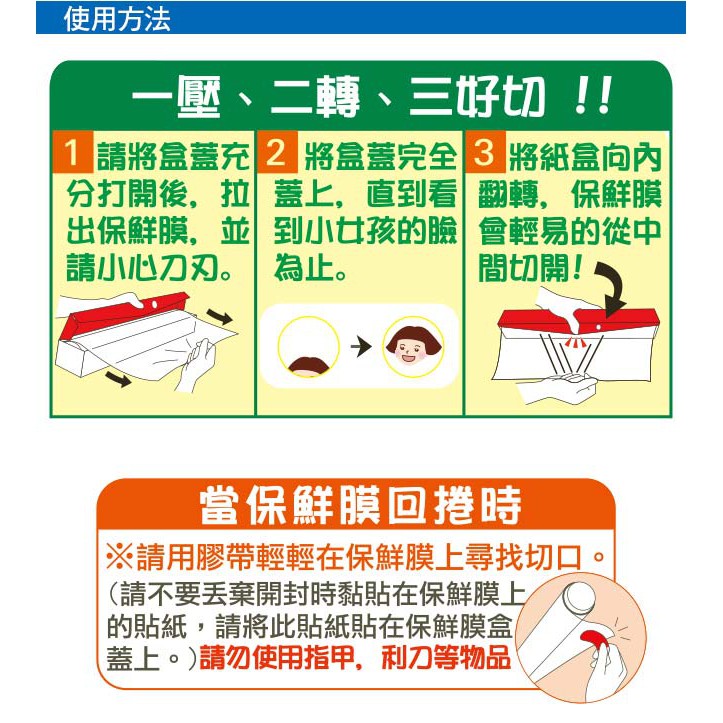 使用方法

一壓、二轉、三好切 !!

1 請將盒蓋充分打開後，拉出保鮮膜，並請小心刀刃。

2 將盒蓋完全蓋上，直到看到小女孩的臉為止。

3 將紙盒向內翻轉，保鮮膜會輕易的從中間切開！

當保鮮膜回捲時

※請用膠帶輕輕在保鮮膜上尋找切口。

(請不要丟棄開封時黏貼在保鮮膜上的貼紙，請將此貼紙貼在保鮮膜盒蓋上。)請勿使用指甲，利刀等物品