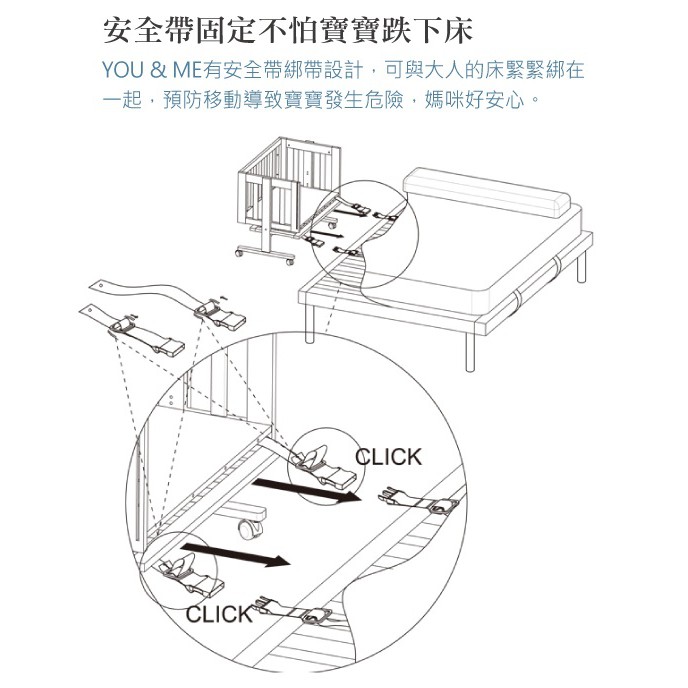 安全帶固定不怕寶寶跌下床

YOU & ME有安全帶綁帶設計，可與大人的床緊緊綁在一起，預防移動導致寶寶發生危險，媽咪好安心。

CLICK

CLICK