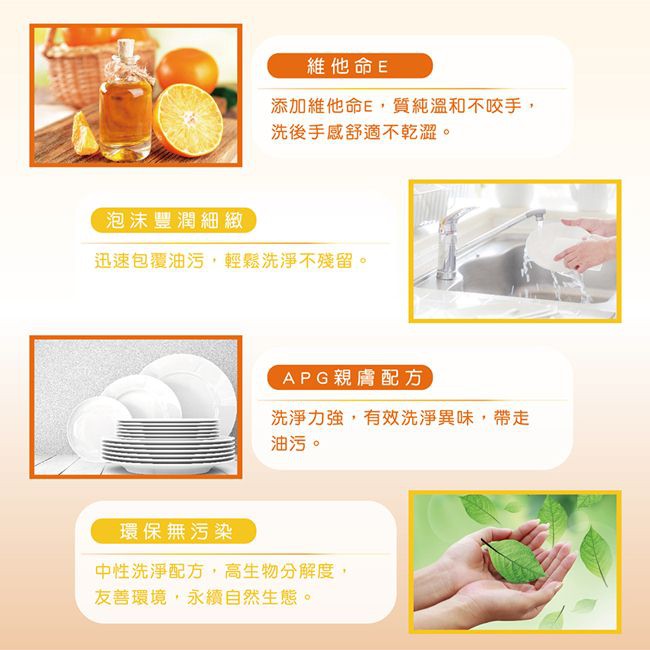 維他命E

添加維他命E，質純溫和不咬手，洗後手感舒適不乾澀。

泡沫豐潤細緻

迅速包覆油污，輕鬆洗淨不殘留。

APG親膚配方

洗淨力強，有效洗淨異味，帶走油污。

環保無污染

中性洗淨配方，高生物分解度，友善環境，永續自然生態。