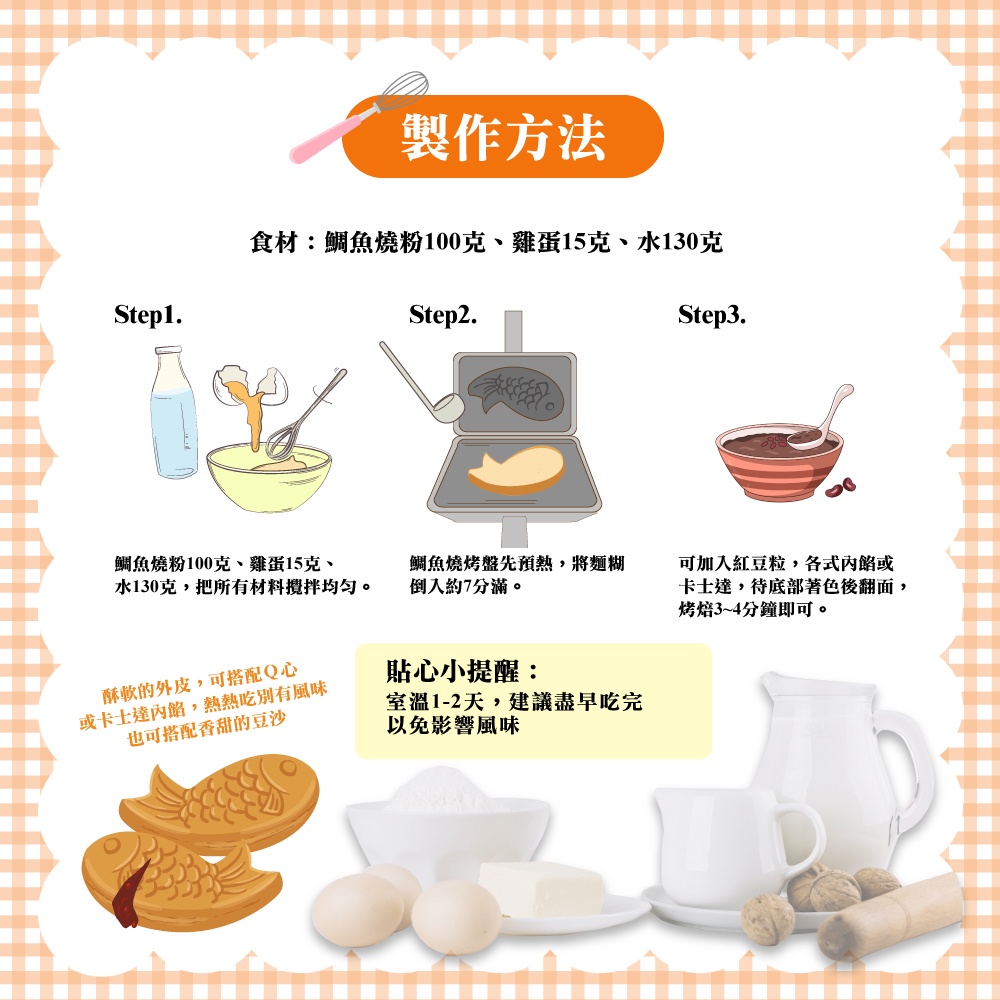 製作方法

食材：鯛魚燒粉100克、雞蛋15克、水130克

Step1.

鯛魚燒粉100克、雞蛋15克、水130克，把所有材料攪拌均勻。

Step2.

鯛魚燒烤盤先預熱，將麵糊倒入約7分滿。

Step3.

可加入紅豆粒，各式內餡或卡士達，待底部著色後翻面，烤焙3~4分鐘即可。

酥軟的外皮，可搭配Q心或卡士達內餡，熱熱吃別有風味也可搭配香甜的豆沙

貼心小提醒：
室溫1-2天，建議盡早吃完以免影響風味