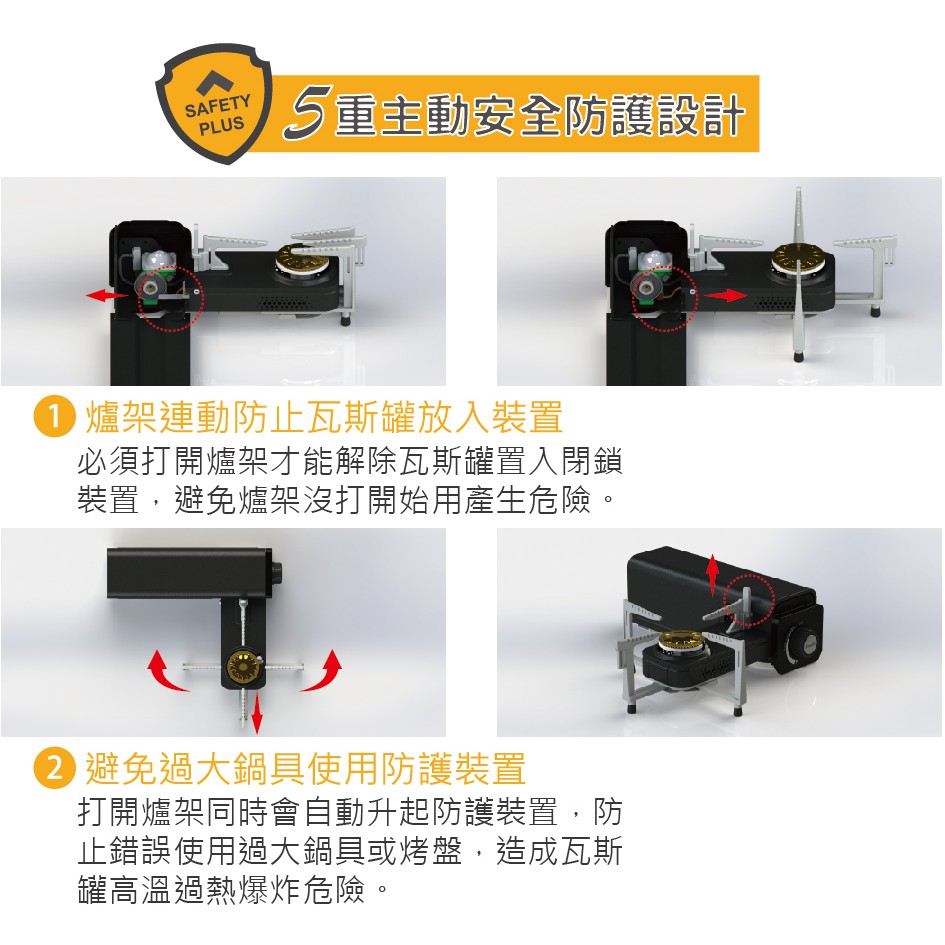 SAFETY PLUS

5重主動安全防護設計

1 爐架連動防止瓦斯罐放入裝置

必須打開爐架才能解除瓦斯罐置入閉鎖裝置，避免爐架沒打開始用產生危險。

2 避免過大鍋具使用防護裝置

打開爐架同時會自動升起防護裝置，防止錯誤使用過大鍋具或烤盤，造成瓦斯罐高溫過熱爆炸危險。