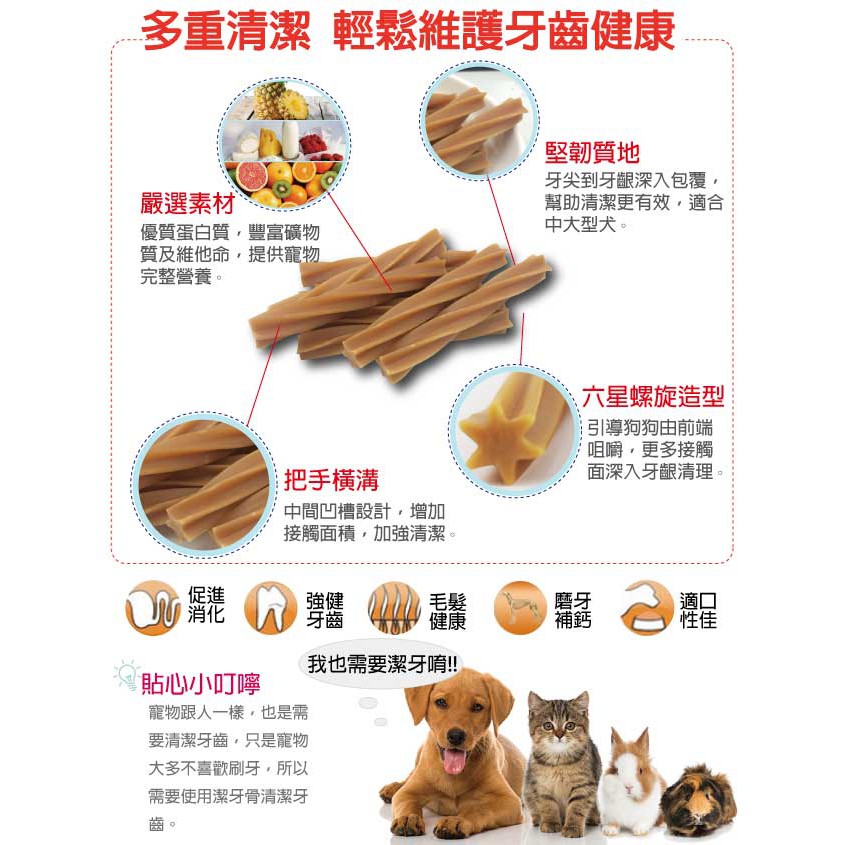 多重清潔 輕鬆維護牙齒健康

嚴選素材
優質蛋白質，豐富礦物質及維他命，提供寵物完整營養。

堅韌質地
牙尖到牙齦深入包覆，幫助清潔更有效，適合中大型犬。

六星螺旋造型
引導狗狗由前端咀嚼，更多接觸面深入牙齦清理。

把手橫溝
中間凹槽設計，增加接觸面積，加強清潔。

促進消化

強健牙齒

毛髮健康

磨牙補鈣

適口性佳

貼心小叮嚀
寵物跟人一樣，也是需要清潔牙齒，只是寵物大多不喜歡刷牙，所以需要使用潔牙骨清潔牙齒。

我也需要潔牙唷!!