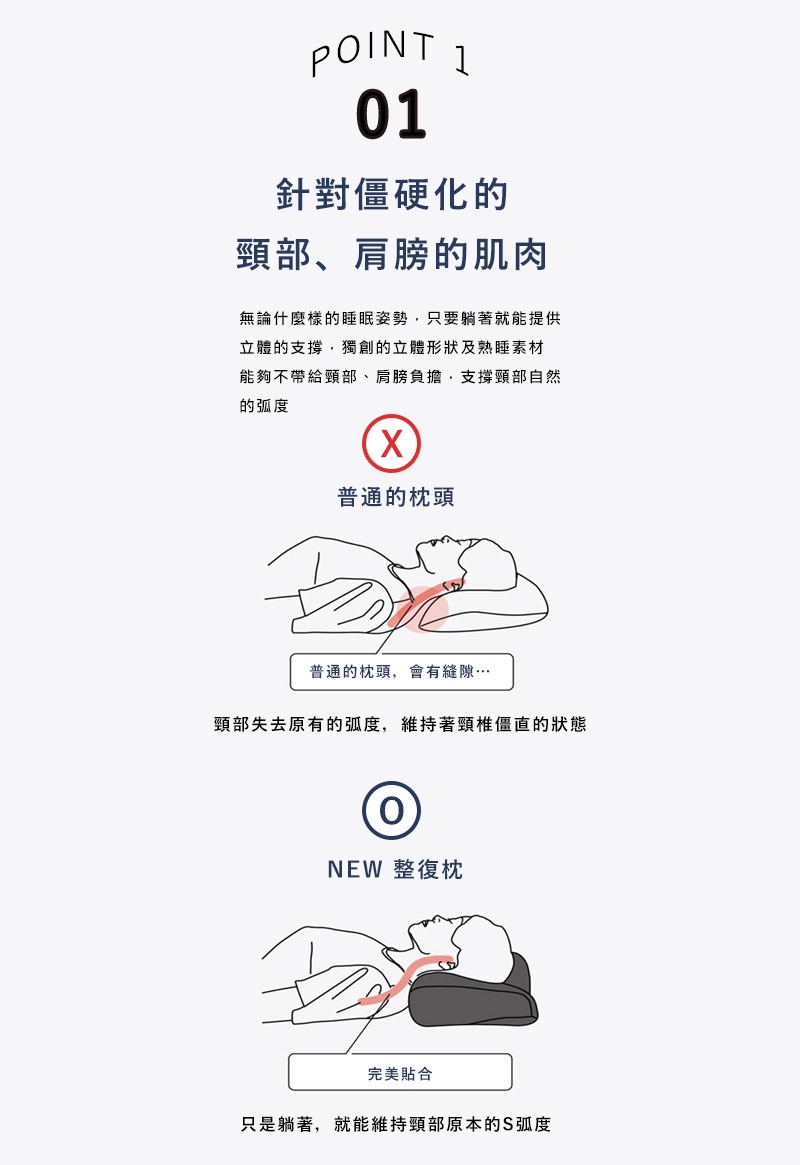 POINT 1
01

針對僵硬化的
頸部、肩膀的肌肉

無論什麼樣的睡眠姿勢，只要躺著就能提供立體的支撐，獨創的立體形狀及熟睡素材能夠不帶給頸部、肩膀負擔，支撐頸部自然的弧度

X
普通的枕頭

普通的枕頭，會有縫隙…

頸部失去原有的弧度，維持著頸椎僵直的狀態

O
NEW 整復枕

完美貼合

只是躺著，就能維持頸部原本的S弧度