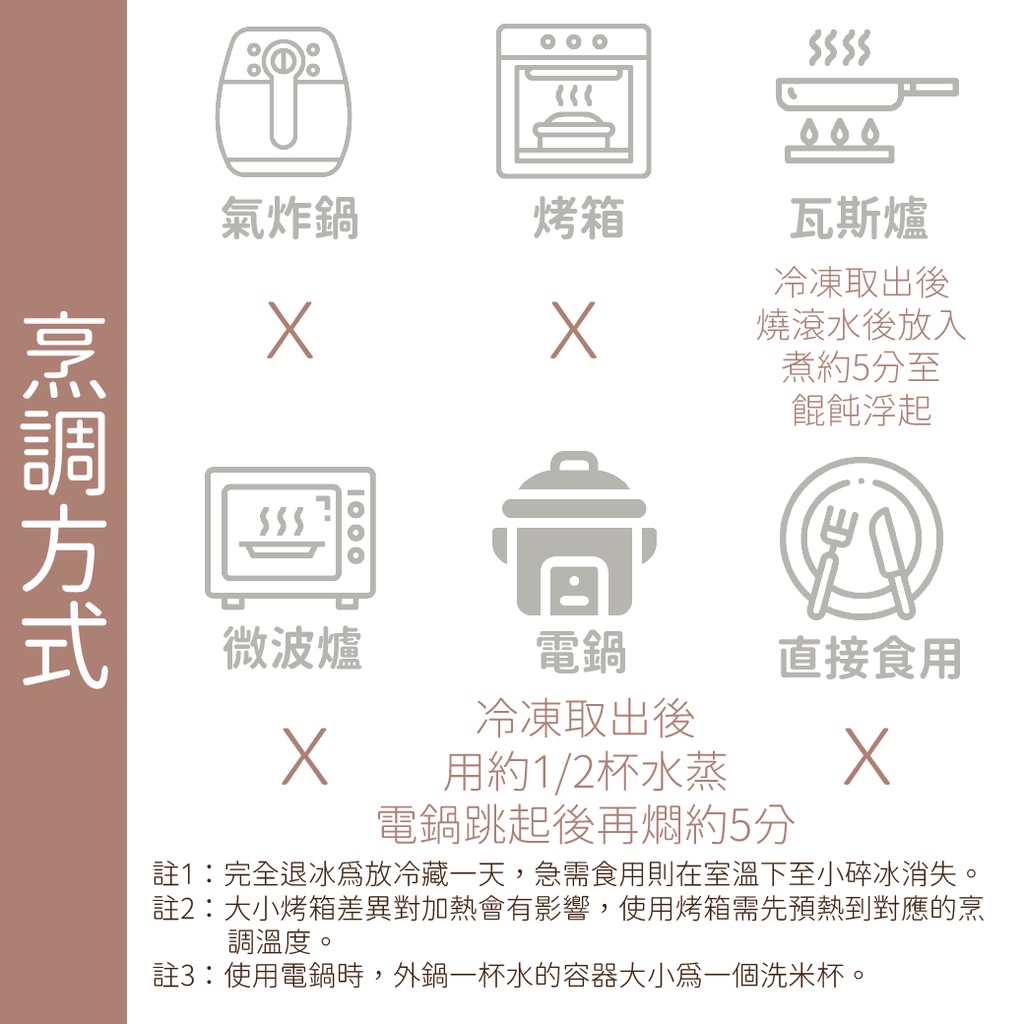 烹調方式

氣炸鍋
X

烤箱
X

瓦斯爐
冷凍取出後
燒滾水後放入
煮約5分至
餛飩浮起

微波爐
X

電鍋
冷凍取出後
用約1/2杯水蒸
電鍋跳起後再燜約5分

直接食用
X

註1：完全退冰爲放冷藏一天，急需食用則在室溫下至小碎冰消失。
註2：大小烤箱差異對加熱會有影響，使用烤箱需先預熱到對應的烹調溫度。
註3：使用電鍋時，外鍋一杯水的容器大小爲一個洗米杯。