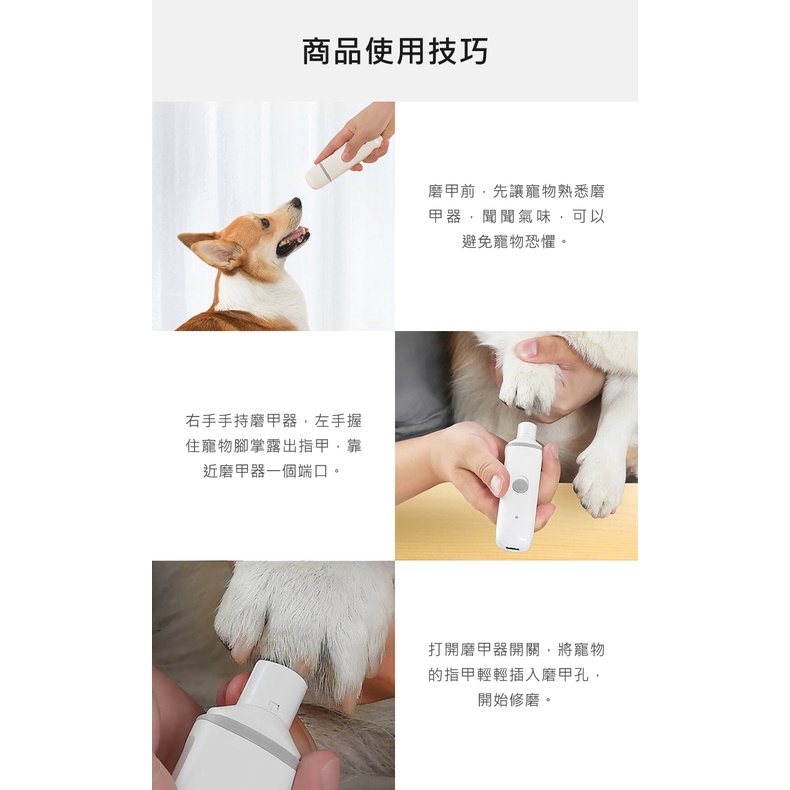 商品使用技巧

磨甲前，先讓寵物熟悉磨甲器，聞聞氣味，可以避免寵物恐懼。

右手手持磨甲器，左手握住寵物腳掌露出指甲，靠近磨甲器一個端口。

打開磨甲器開關，將寵物的指甲輕輕插入磨甲孔，開始修磨。