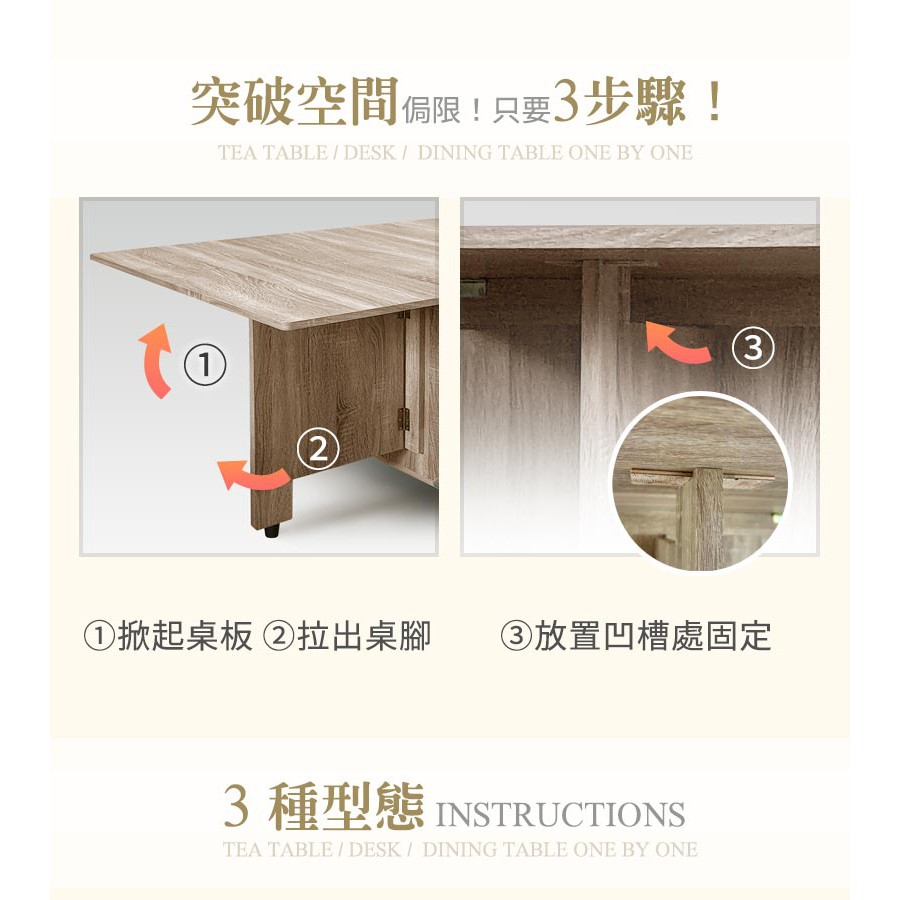 突破空間侷限！只要3步驟！

TEA TABLE / DESK / DINING TABLE ONE BY ONE

①

②

③

①掀起桌板 ②拉出桌腳

③放置凹槽處固定

3 種型態 INSTRUCTIONS

TEA TABLE / DESK / DINING TABLE ONE BY ONE