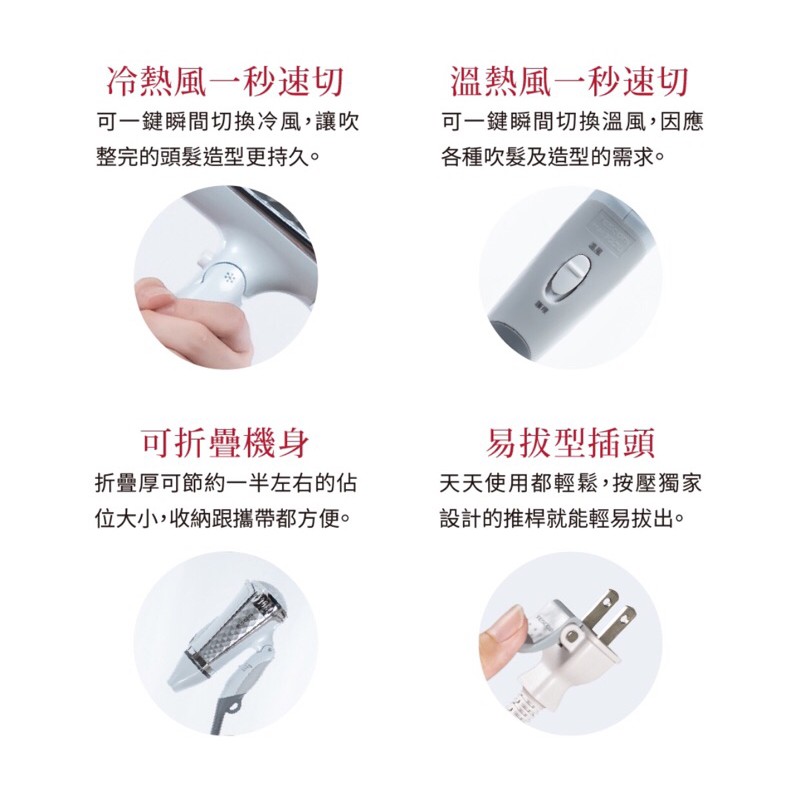 冷熱風一秒速切

可一鍵瞬間切換冷風，讓吹整完的頭髮造型更持久。

溫熱風一秒速切

可一鍵瞬間切換溫風，因應各種吹髮及造型的需求。

可折疊機身

折疊厚可節約一半左右的佔位大小，收納跟攜帶都方便。

易拔型插頭

天天使用都輕鬆，按壓獨家設計的推桿就能輕易拔出。