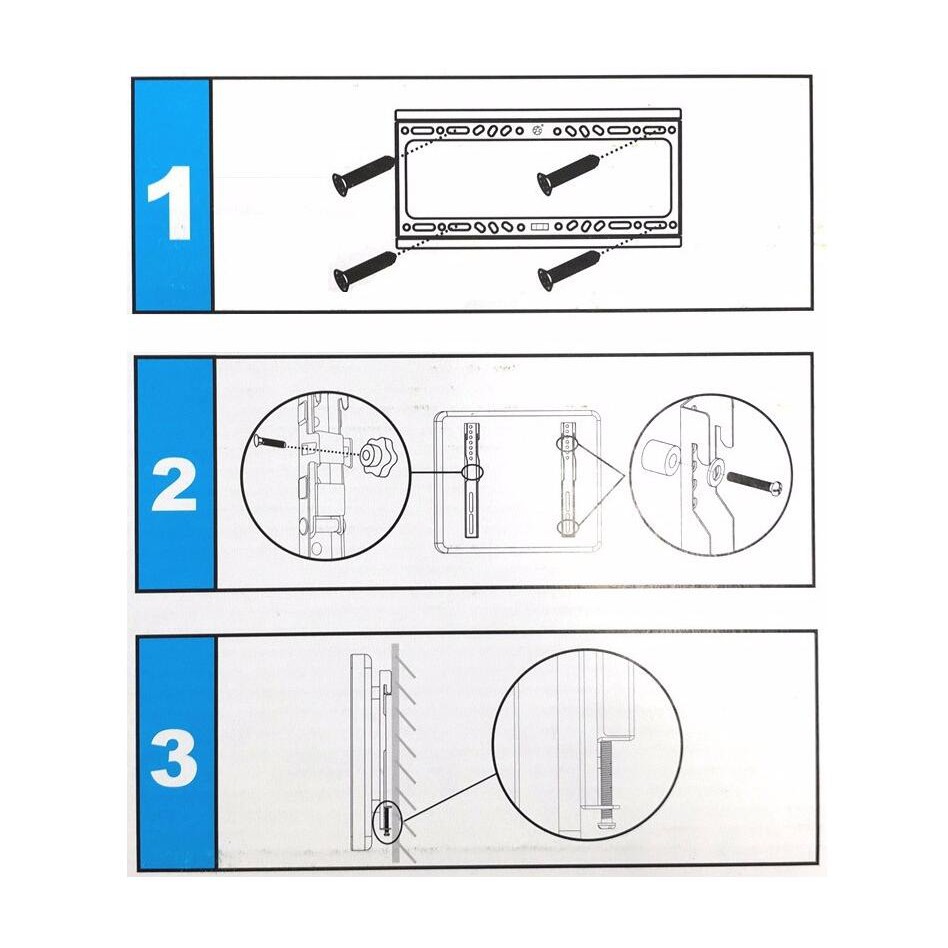 1

2

3