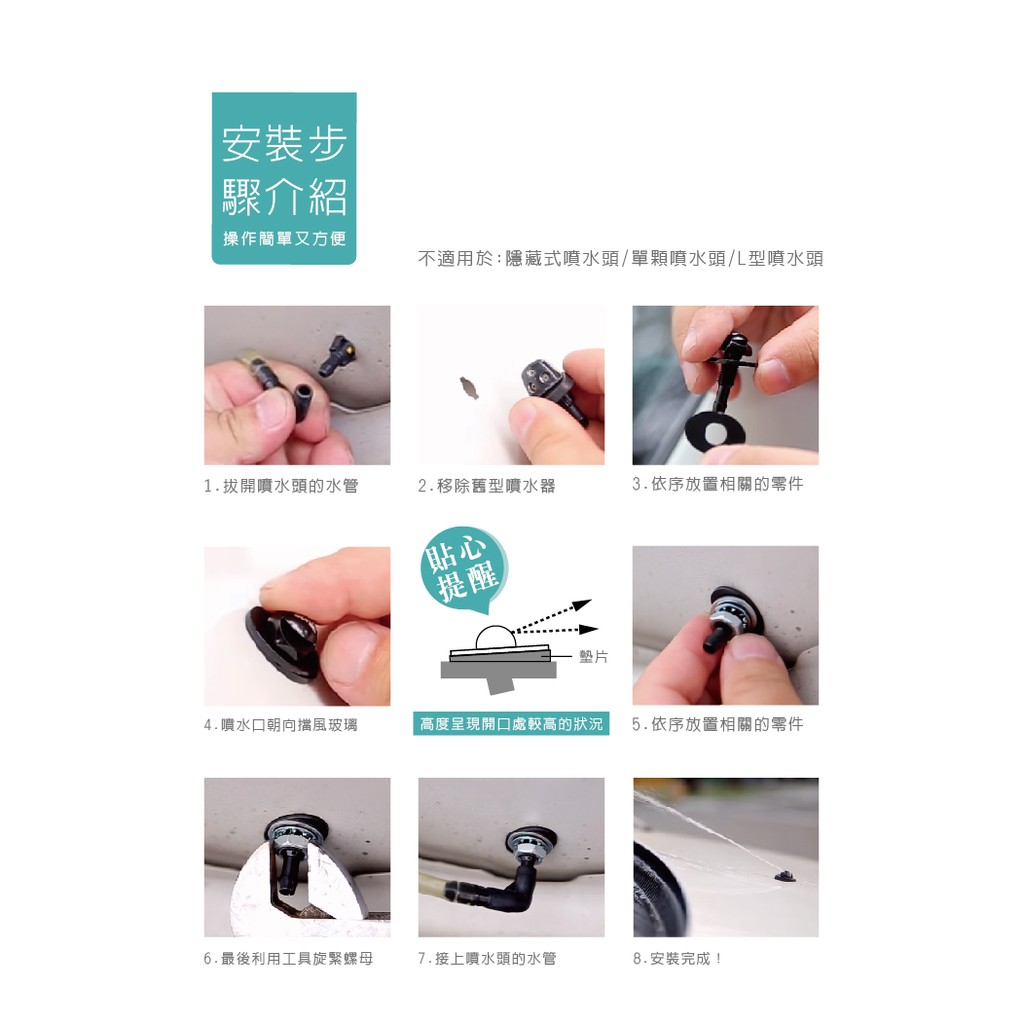 安裝步驟介紹
操作簡單又方便

不適用於：隱藏式噴水頭/單顆噴水頭/L型噴水頭

1.拔開噴水頭的水管

2.移除舊型噴水器

3.依序放置相關的零件

4.噴水口朝向擋風玻璃

貼心提醒

墊片

高度呈現開口處較高的狀況

5.依序放置相關的零件

6.最後利用工具旋緊螺母

7.接上噴水頭的水管

8.安裝完成！