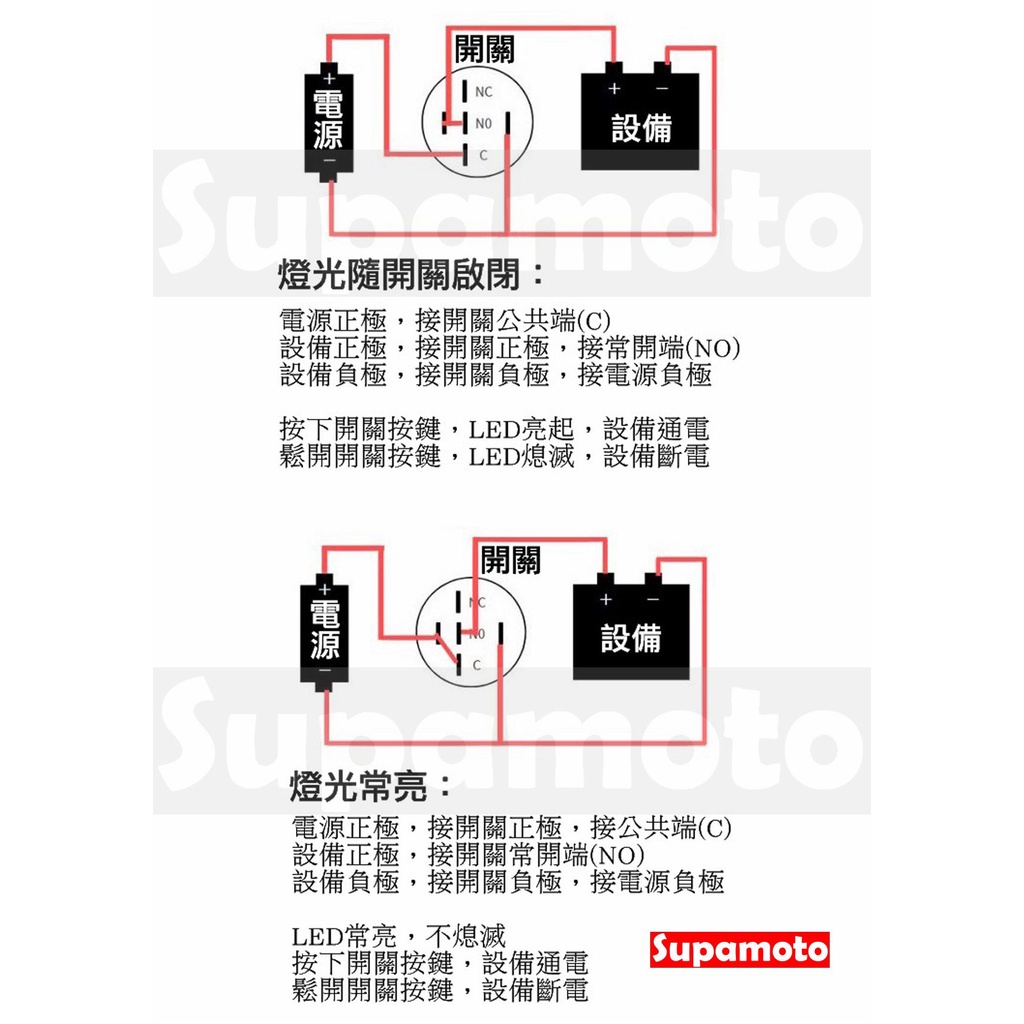 開關

+
電源
−

NC
NO
C

+ −
設備

Supamoto

燈光隨開關啟閉：

電源正極，接開關公共端(C)
設備正極，接開關正極，接常開端(NO)
設備負極，接開關負極，接電源負極

按下開關按鍵，LED亮起，設備通電
鬆開開關按鍵，LED熄滅，設備斷電

開關

+
電源
−

NC
NO
C

+ −
設備

Supamoto

燈光常亮：

電源正極，接開關正極，接公共端(C)
設備正極，接開關常開端(NO)
設備負極，接開關負極，接電源負極

LED常亮，不熄滅
按下開關按鍵，設備通電
鬆開開關按鍵，設備斷電

Supamoto