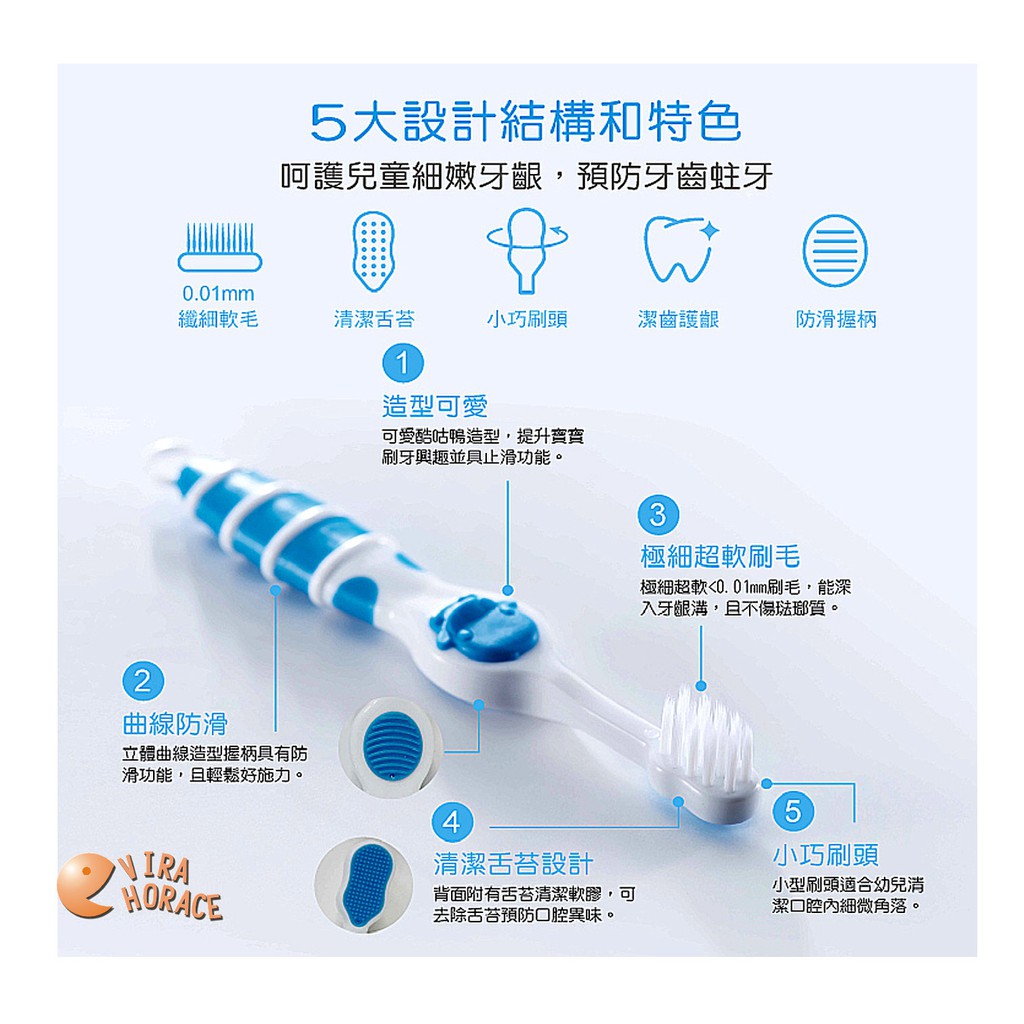 5大設計結構和特色
呵護兒童細嫩牙齦，預防牙齒蛀牙

0.01mm
纖細軟毛

清潔舌苔

小巧刷頭

潔齒護齦

防滑握柄

1
造型可愛
可愛酷咕鴨造型，提升寶寶刷牙興趣並具止滑功能。

3
極細超軟刷毛
極細超軟<0.01mm刷毛，能深入牙齦溝，且不傷琺瑯質。

2
曲線防滑
立體曲線造型握柄具有防滑功能，且輕鬆好施力。

4
清潔舌苔設計
背面附有舌苔清潔軟膠，可去除舌苔預防口腔異味。

5
小巧刷頭
小型刷頭適合幼兒清潔口腔內細微角落。

VIRA HORACE