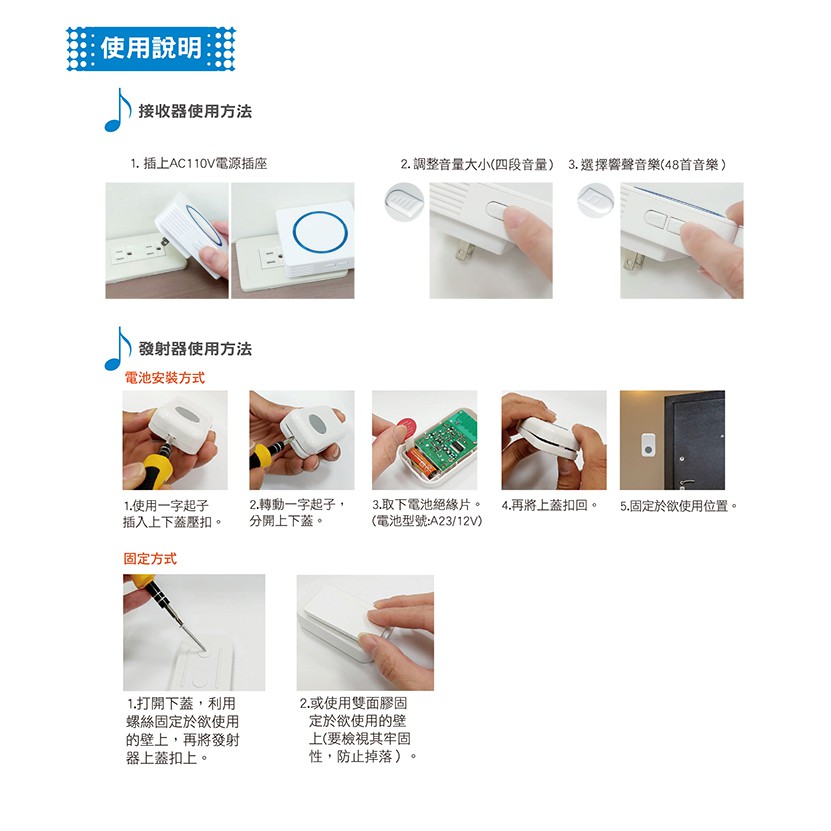 使用說明

接收器使用方法

1. 插上AC110V電源插座

2. 調整音量大小(四段音量)

3. 選擇響聲音樂(48首音樂)

發射器使用方法

電池安裝方式

1.使用一字起子插入上下蓋壓扣。

2.轉動一字起子，分開上下蓋。

3.取下電池絕緣片。(電池型號:A23/12V)

4.再將上蓋扣回。

5.固定於欲使用位置。

固定方式

1.打開下蓋，利用螺絲固定於欲使用的壁上，再將發射器上蓋扣上。

2.或使用雙面膠固定於欲使用的壁上(要檢視其牢固性，防止掉落)。