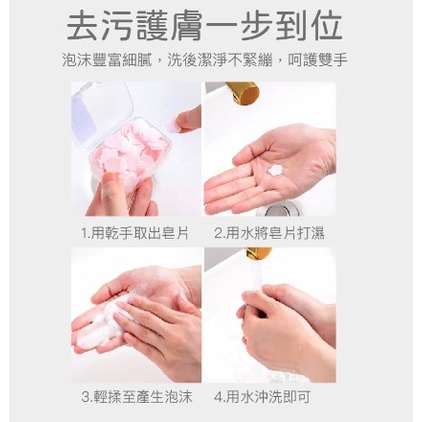 去污護膚一步到位

泡沫豐富細膩，洗後潔淨不緊繃，呵護雙手

1.用乾手取出皂片

2.用水將皂片打濕

3.輕揉至產生泡沫

4.用水沖洗即可