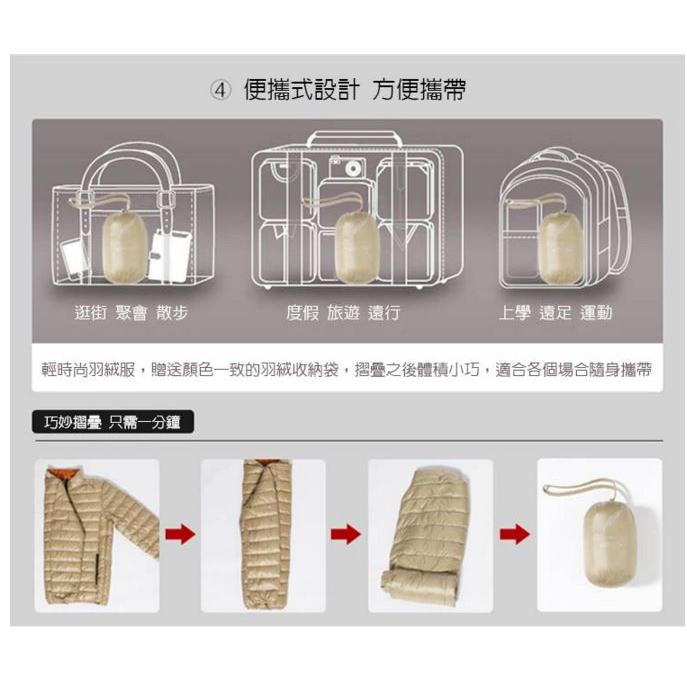 ④ 便攜式設計 方便攜帶

逛街 聚會 散步

度假 旅遊 遠行

上學 遠足 運動

輕時尚羽絨服，贈送顏色一致的羽絨收納袋，摺疊之後體積小巧，適合各個場合隨身攜帶

巧妙摺疊 只需一分鐘