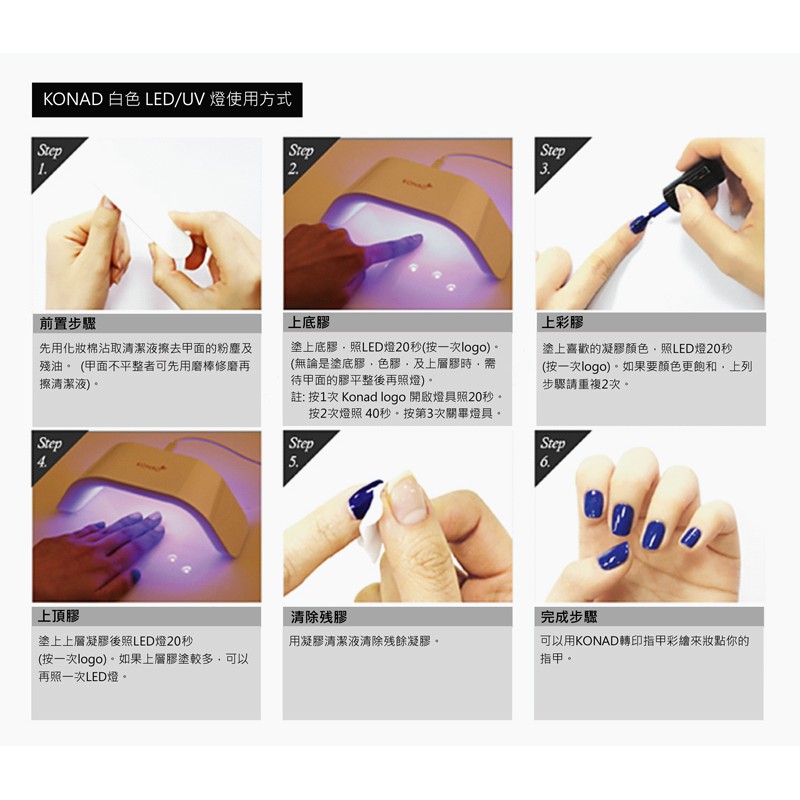 KONAD 白色 LED/UV 燈使用方式

Step 1.

前置步驟

先用化妝棉沾取清潔液擦去甲面的粉塵及殘油。 (甲面不平整者可先用磨棒修磨再擦清潔液)。

Step 2.

KONAD

上底膠

塗上底膠，照LED燈20秒(按一次logo)。(無論是塗底膠，色膠，及上層膠時，需待甲面的膠平整後再照燈)。
註: 按1次 Konad logo 開啟燈具照20秒。按2次燈照 40秒。按第3次關畢燈具。

Step 3.

上彩膠

塗上喜歡的凝膠顏色，照LED燈20秒(按一次logo)。如果要顏色更飽和，上列步驟請重複2次。

Step 4.

KONAD

上頂膠

塗上上層凝膠後照LED燈20秒(按一次logo)。如果上層膠塗較多，可以再照一次LED燈。

Step 5.

清除殘膠

用凝膠清潔液清除殘餘凝膠。

Step 6.

完成步驟

可以用KONAD轉印指甲彩繪來妝點你的指甲。