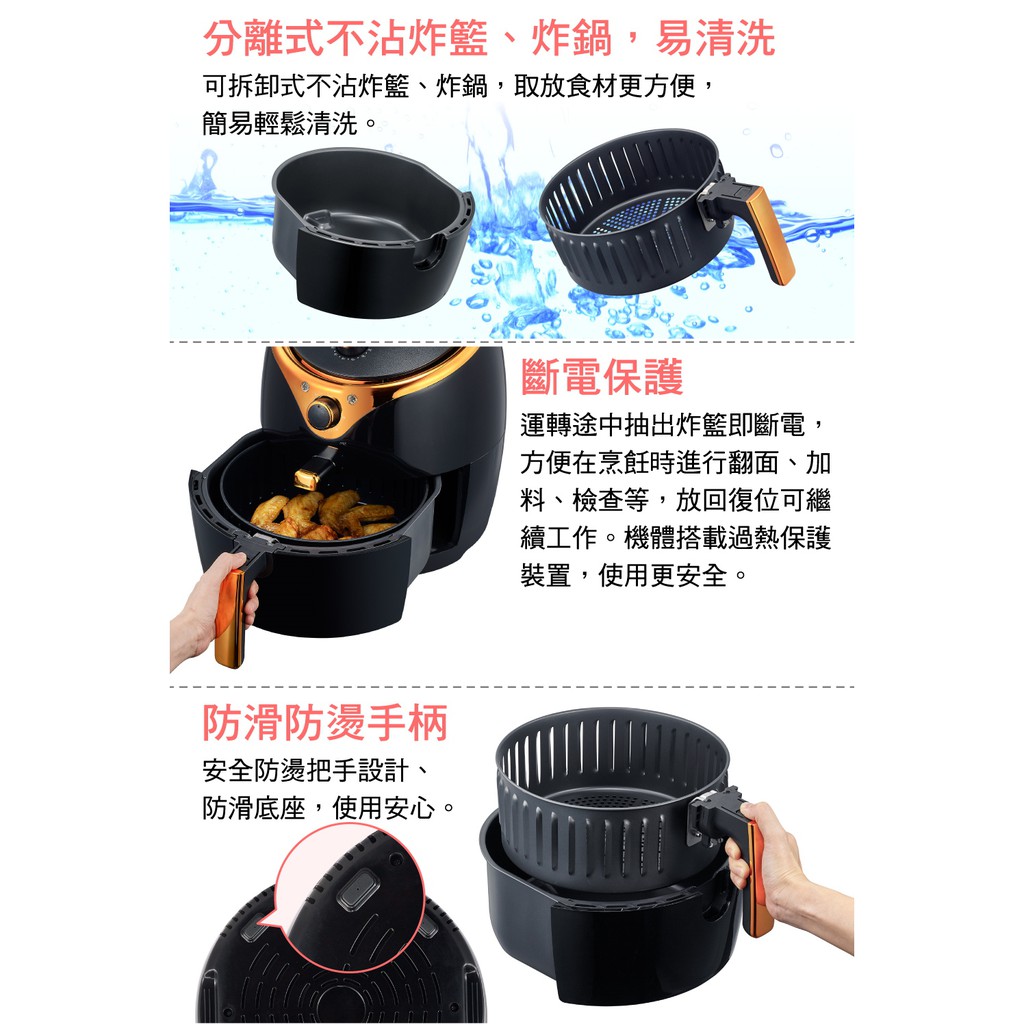 分離式不沾炸籃、炸鍋，易清洗

可拆卸式不沾炸籃、炸鍋，取放食材更方便，簡易輕鬆清洗。

斷電保護

運轉途中抽出炸籃即斷電，方便在烹飪時進行翻面、加料、檢查等，放回復位可繼續工作。機體搭載過熱保護裝置，使用更安全。

防滑防燙手柄

安全防燙把手設計、防滑底座，使用安心。