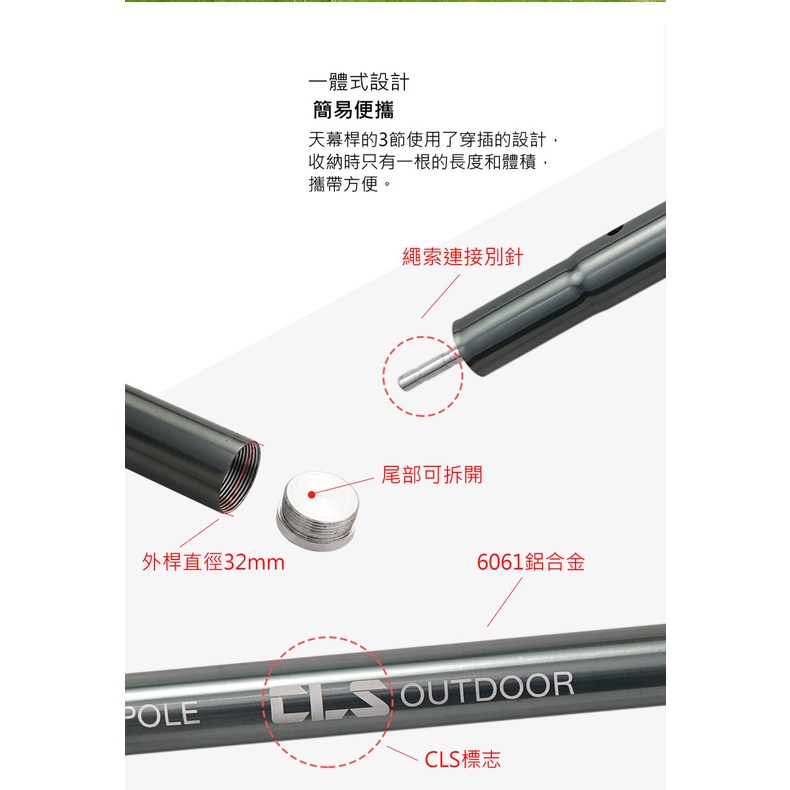 一體式設計
簡易便攜

天幕桿的3節使用了穿插的設計，收納時只有一根的長度和體積，攜帶方便。

繩索連接別針

尾部可拆開

外桿直徑32mm

6061鋁合金

POLE CLS OUTDOOR

CLS標志