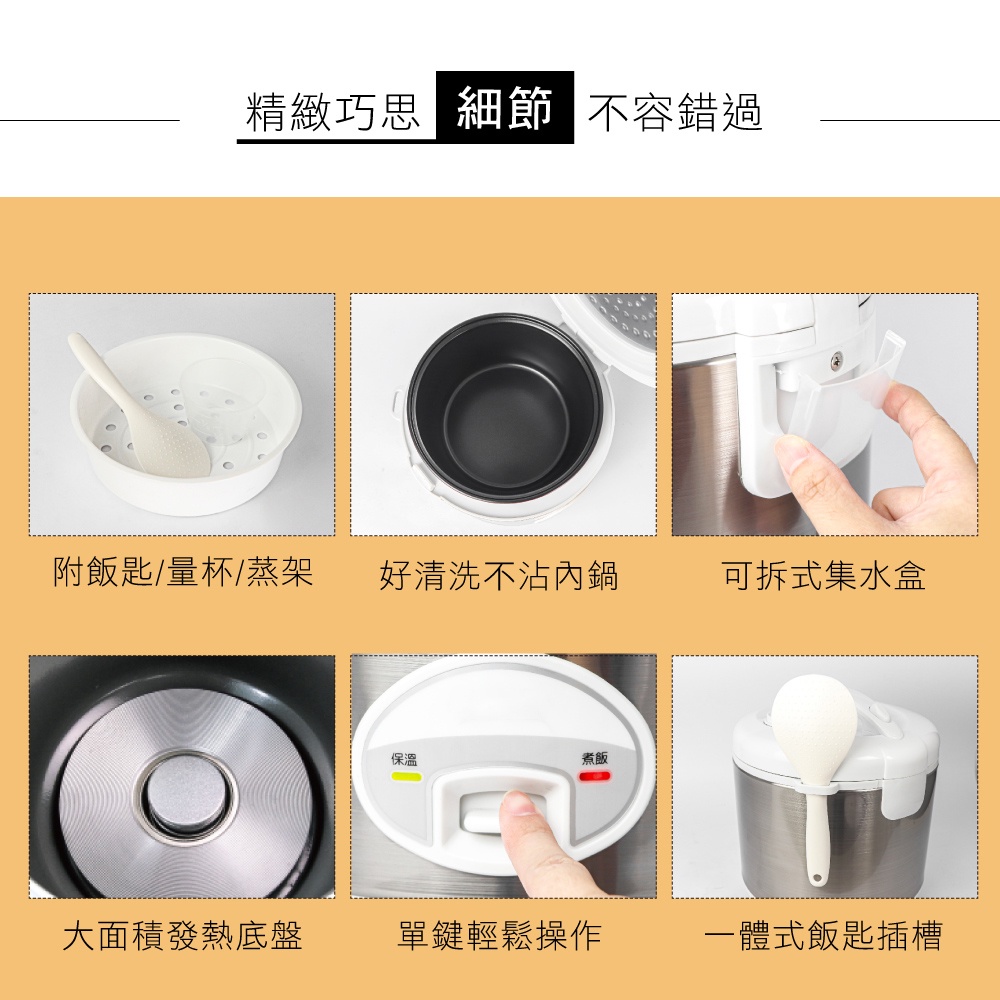 精緻巧思 細節 不容錯過

附飯匙/量杯/蒸架

好清洗不沾內鍋

可拆式集水盒

保溫

煮飯

大面積發熱底盤

單鍵輕鬆操作

一體式飯匙插槽