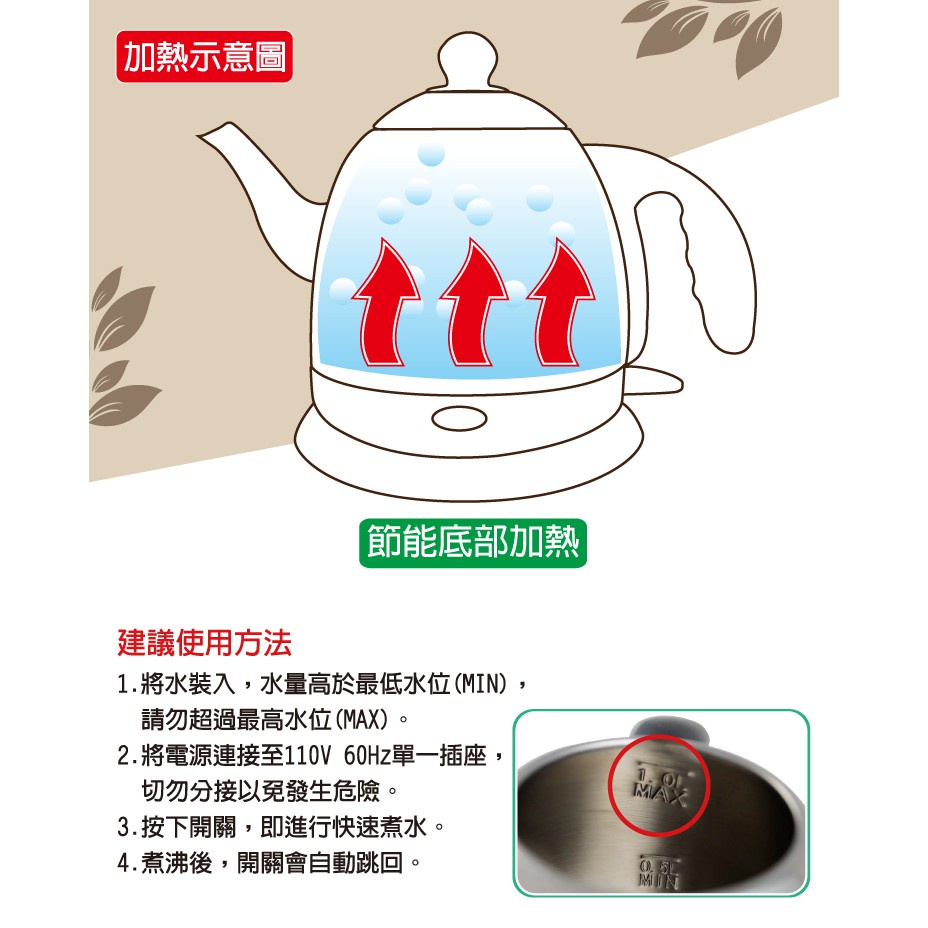 加熱示意圖

節能底部加熱

建議使用方法

1.將水裝入，水量高於最低水位(MIN)，請勿超過最高水位(MAX)。

2.將電源連接至110V 60Hz單一插座，切勿分接以免發生危險。

3.按下開關，即進行快速煮水。

4.煮沸後，開關會自動跳回。

1.0L
MAX

0.5L
MIN