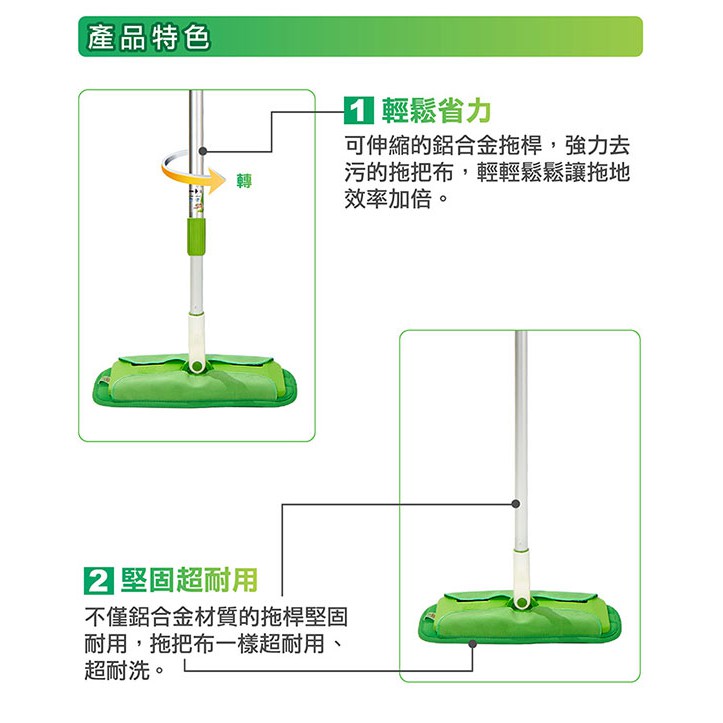 產品特色

轉

1 輕鬆省力

可伸縮的鋁合金拖桿，強力去污的拖把布，輕輕鬆鬆讓拖地效率加倍。

2 堅固超耐用

不僅鋁合金材質的拖桿堅固耐用，拖把布一樣超耐用、超耐洗。