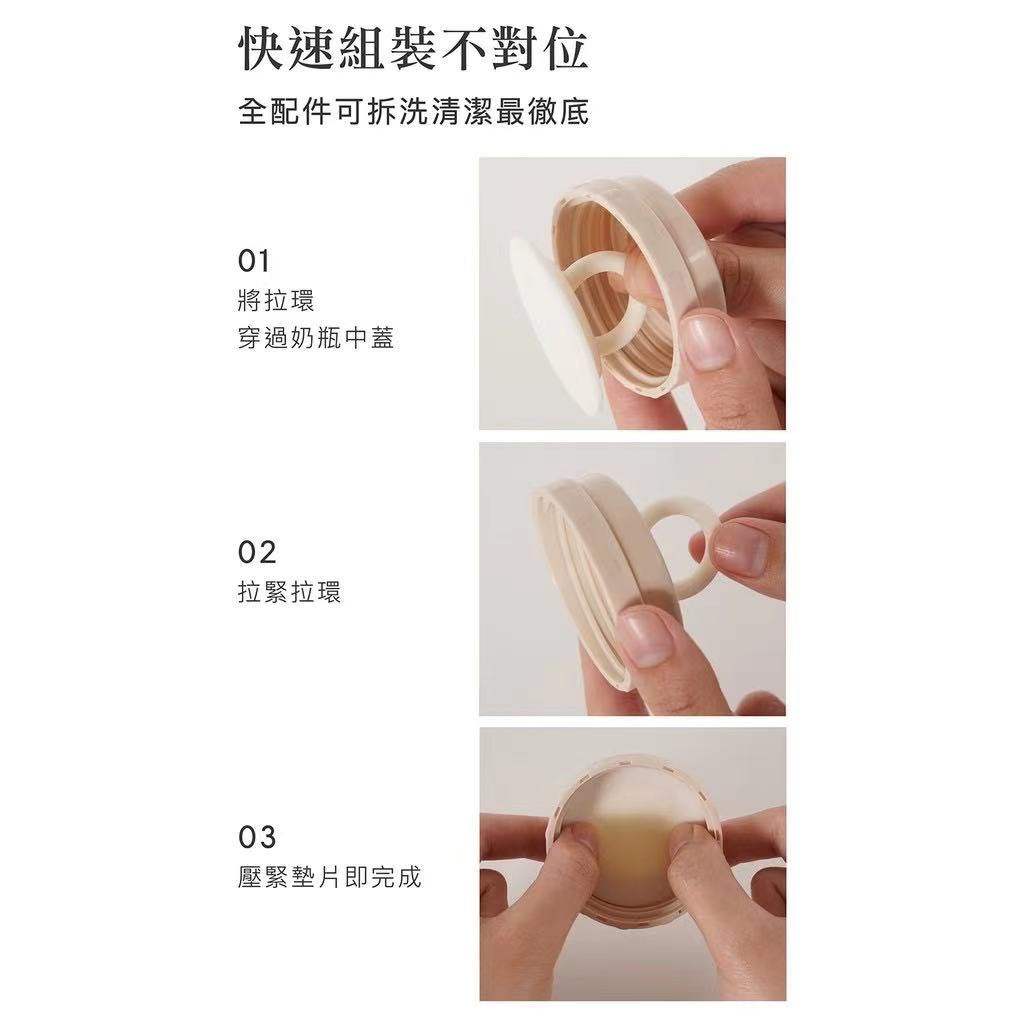 快速組裝不對位

全配件可拆洗清潔最徹底

01
將拉環
穿過奶瓶中蓋

02
拉緊拉環

03
壓緊墊片即完成