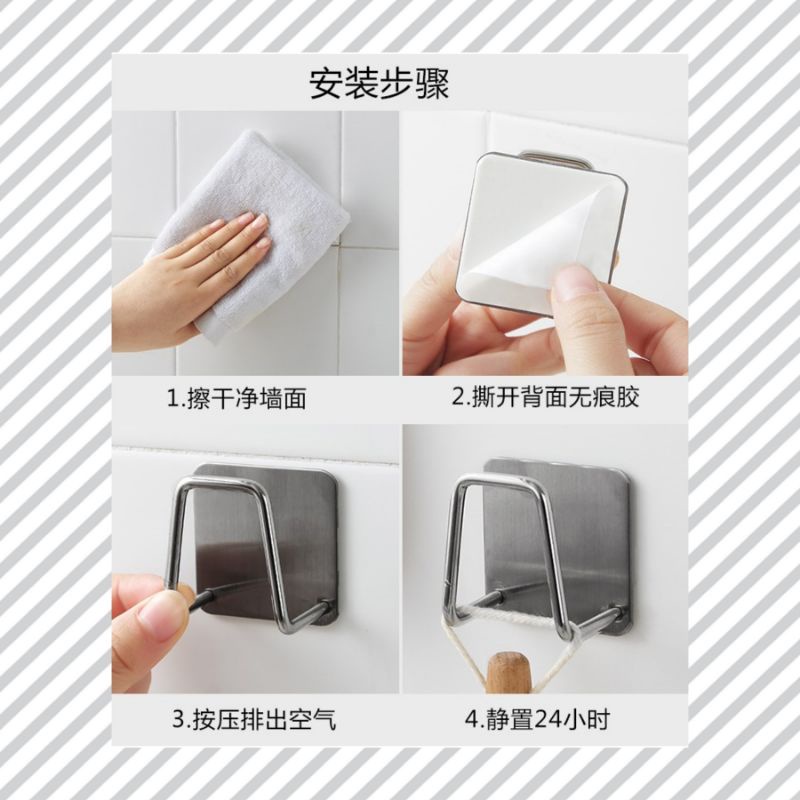 安装步骤

1.擦干净墙面

2.撕开背面无痕胶

3.按压排出空气

4.静置24小时