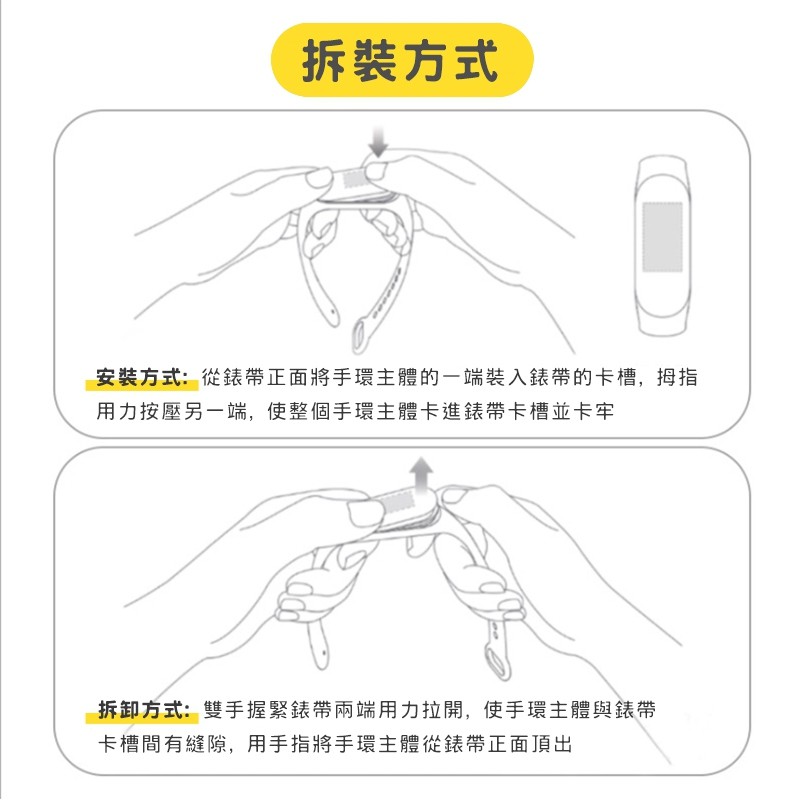 拆裝方式

安裝方式：從錶帶正面將手環主體的一端裝入錶帶的卡槽，拇指用力按壓另一端，使整個手環主體卡進錶帶卡槽並卡牢

拆卸方式：雙手握緊錶帶兩端用力拉開，使手環主體與錶帶卡槽間有縫隙，用手指將手環主體從錶帶正面頂出