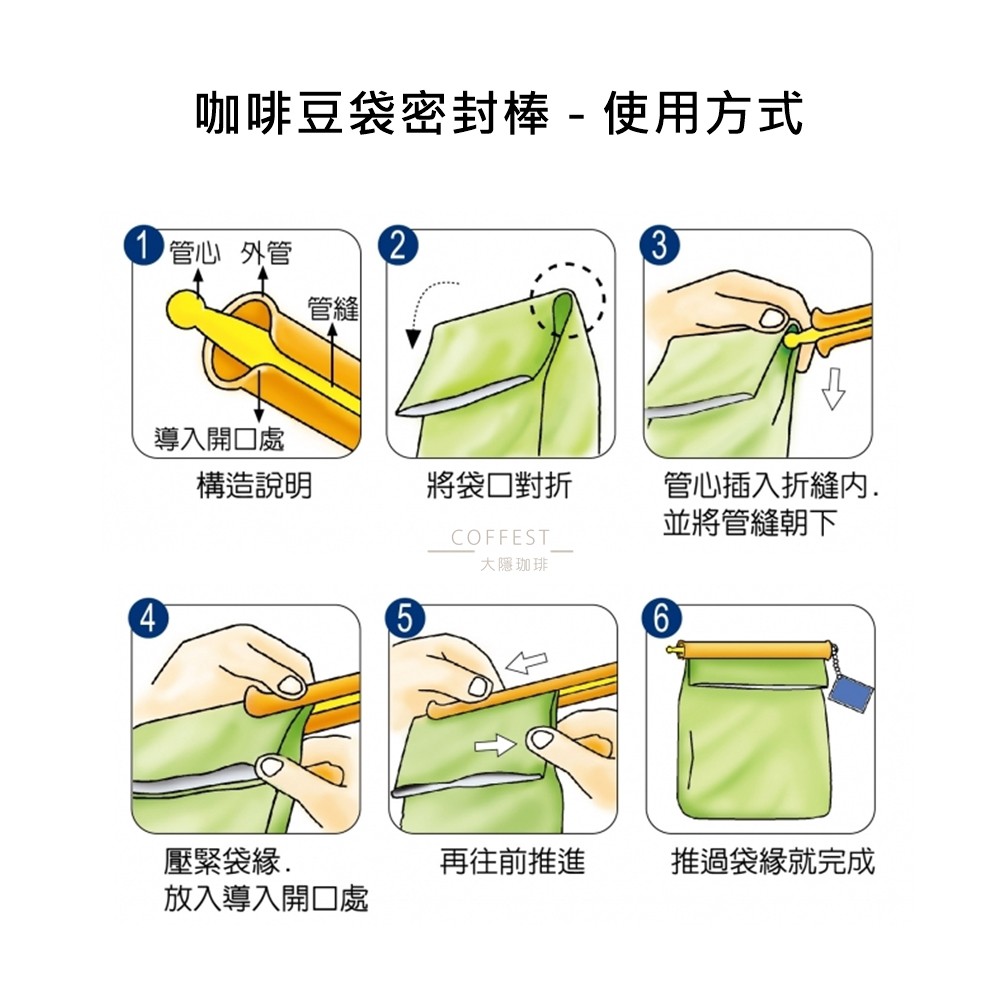 咖啡豆袋密封棒 - 使用方式

1 管心 外管 管縫 導入開口處

構造說明

2

將袋口對折

3

管心插入折縫內.
並將管縫朝下

COFFEST
大隱珈琲

4

壓緊袋緣.
放入導入開口處

5

再往前推進

6

推過袋緣就完成