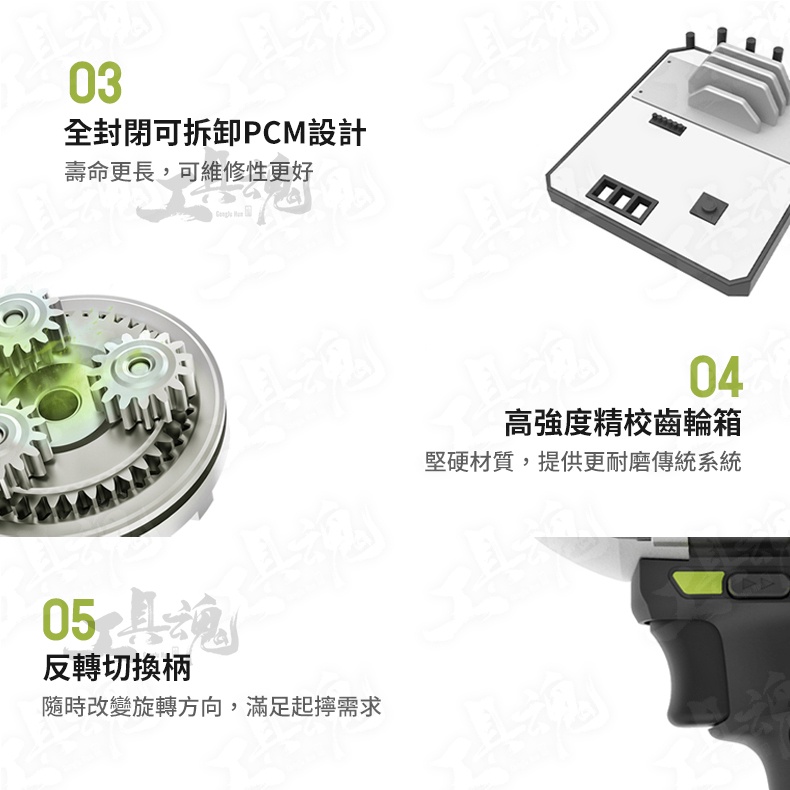 03
全封閉可拆卸PCM設計
壽命更長，可維修性更好

工具魂

04
高強度精校齒輪箱
堅硬材質，提供更耐磨傳統系統

05
工具魂
反轉切換柄
隨時改變旋轉方向，滿足起擰需求