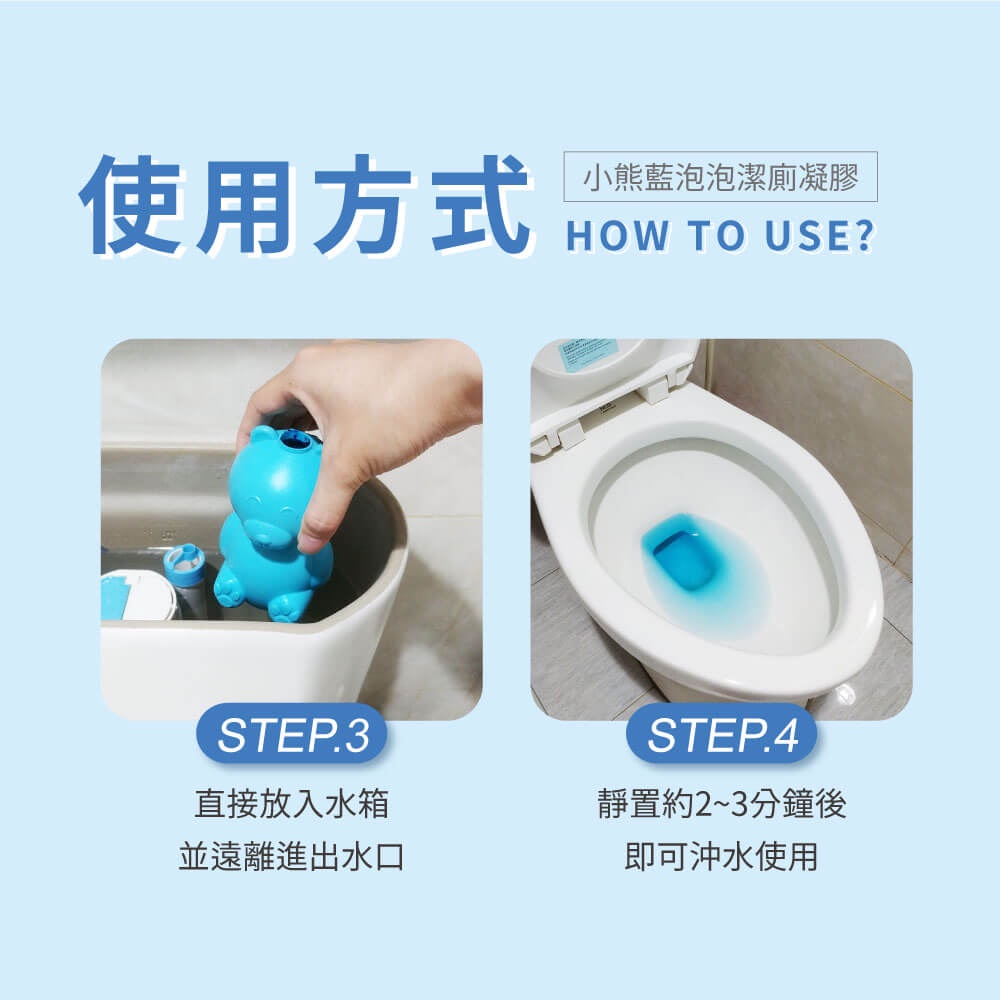 使用方式

小熊藍泡泡潔廁凝膠

HOW TO USE?

STEP.3

直接放入水箱
並遠離進出水口

STEP.4

靜置約2~3分鐘後
即可沖水使用