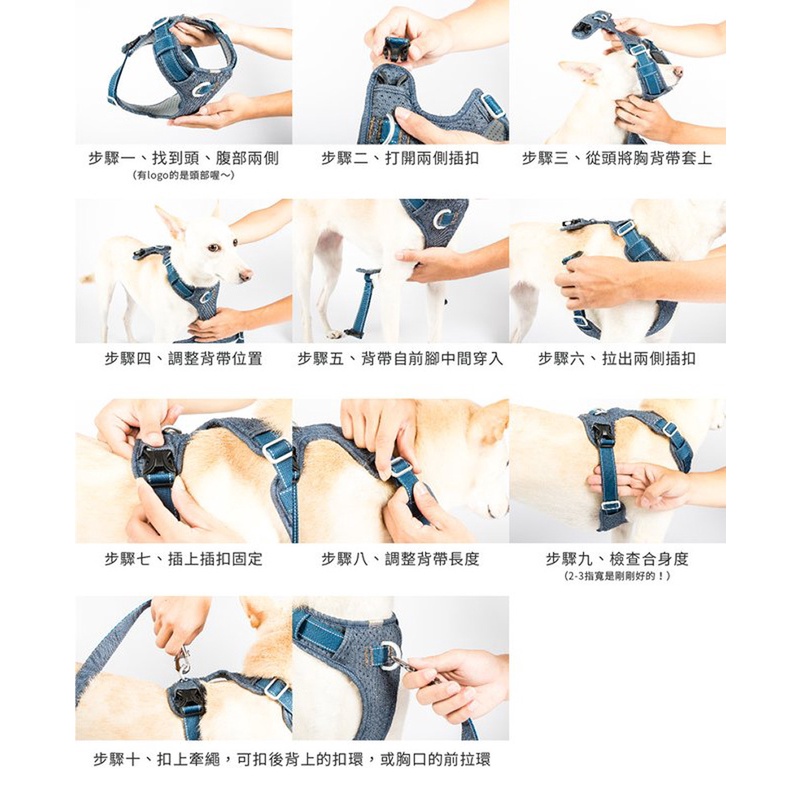 步驟一、找到頭、腹部兩側
(有logo的是頭部喔～)

步驟二、打開兩側插扣

步驟三、從頭將胸背帶套上

步驟四、調整背帶位置

步驟五、背帶自前腳中間穿入

步驟六、拉出兩側插扣

步驟七、插上插扣固定

步驟八、調整背帶長度

步驟九、檢查合身度
(2-3指寬是剛剛好的！)

步驟十、扣上牽繩，可扣後背上的扣環，或胸口的前拉環