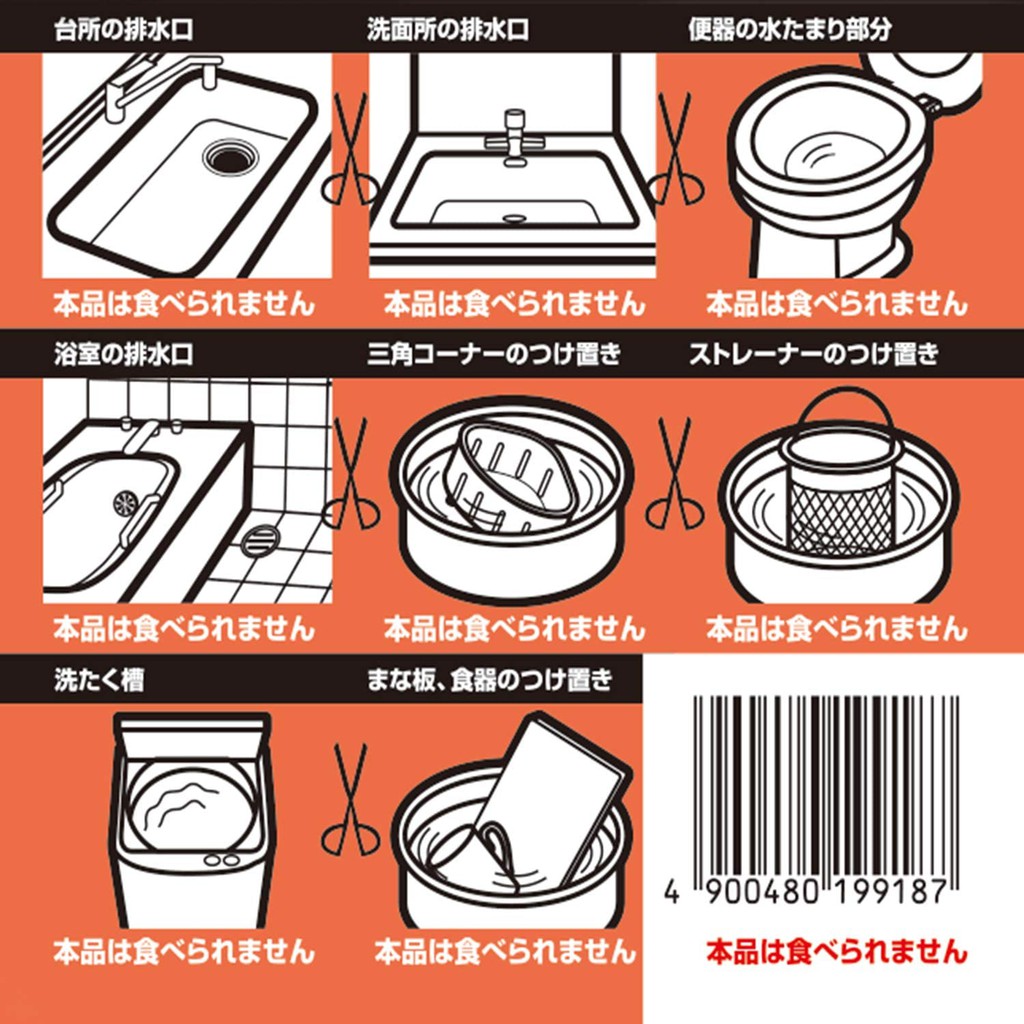 台所の排水口

本品は食べられません

洗面所の排水口

本品は食べられません

便器の水たまり部分

本品は食べられません

浴室の排水口

本品は食べられません

三角コーナーのつけ置き

本品は食べられません

ストレーナーのつけ置き

本品は食べられません

洗たく槽

本品は食べられません

まな板、食器のつけ置き

本品は食べられません

4 900480 199187

本品は食べられません