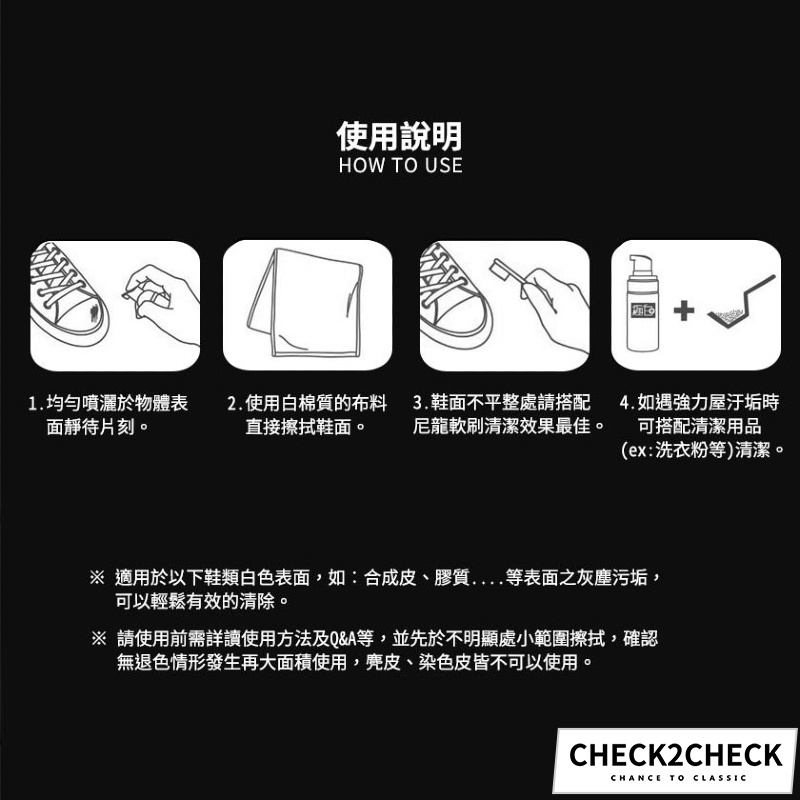 使用說明
HOW TO USE

1.均勻噴灑於物體表面靜待片刻。

2.使用白棉質的布料直接擦拭鞋面。

3.鞋面不平整處請搭配尼龍軟刷清潔效果最佳。

4.如遇強力屋汙垢時可搭配清潔用品(ex:洗衣粉等)清潔。

※ 適用於以下鞋類白色表面，如：合成皮、膠質....等表面之灰塵污垢，可以輕鬆有效的清除。

※ 請使用前需詳讀使用方法及Q&A等，並先於不明顯處小範圍擦拭，確認無退色情形發生再大面積使用，麂皮、染色皮皆不可以使用。

CHECK2CHECK
CHANCE TO CLASSIC