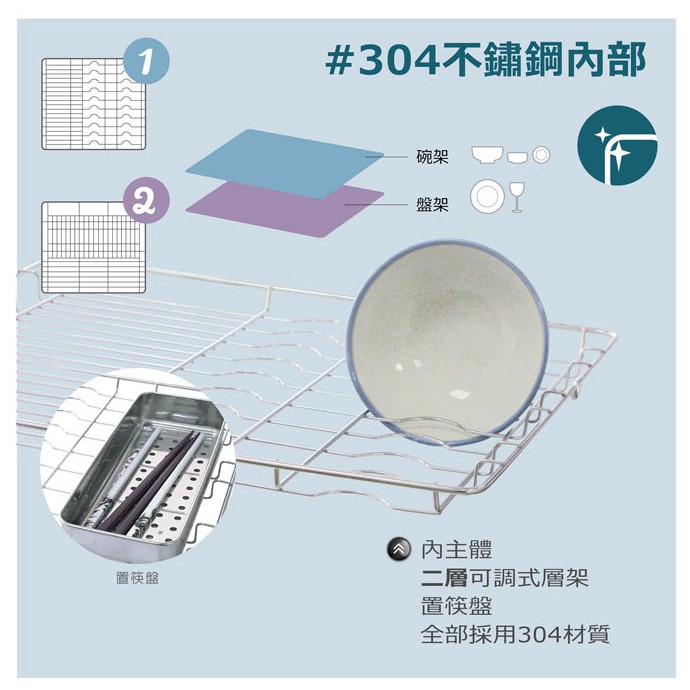 1

#304不鏽鋼內部

碗架

2

盤架

置筷盤

內主體
二層可調式層架
置筷盤
全部採用304材質