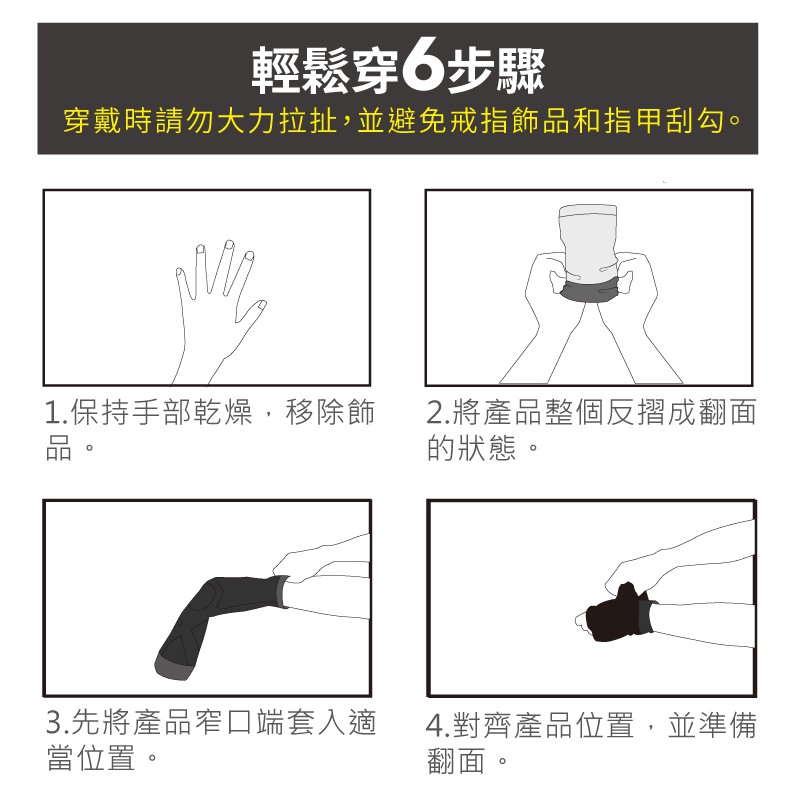 輕鬆穿6步驟
穿戴時請勿大力拉扯，並避免戒指飾品和指甲刮勾。

1.保持手部乾燥，移除飾品。

2.將產品整個反摺成翻面的狀態。

3.先將產品窄口端套入適當位置。

4.對齊產品位置，並準備翻面。