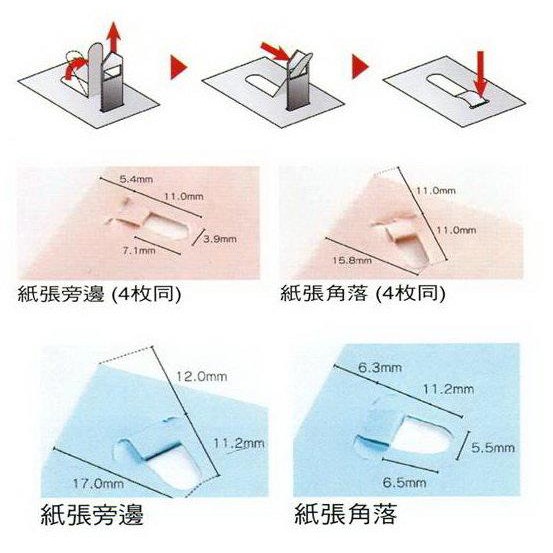 5.4mm
11.0mm
3.9mm
7.1mm
紙張旁邊 (4枚同)

11.0mm
11.0mm
15.8mm
紙張角落 (4枚同)

12.0mm
11.2mm
17.0mm
紙張旁邊

6.3mm
11.2mm
5.5mm
6.5mm
紙張角落