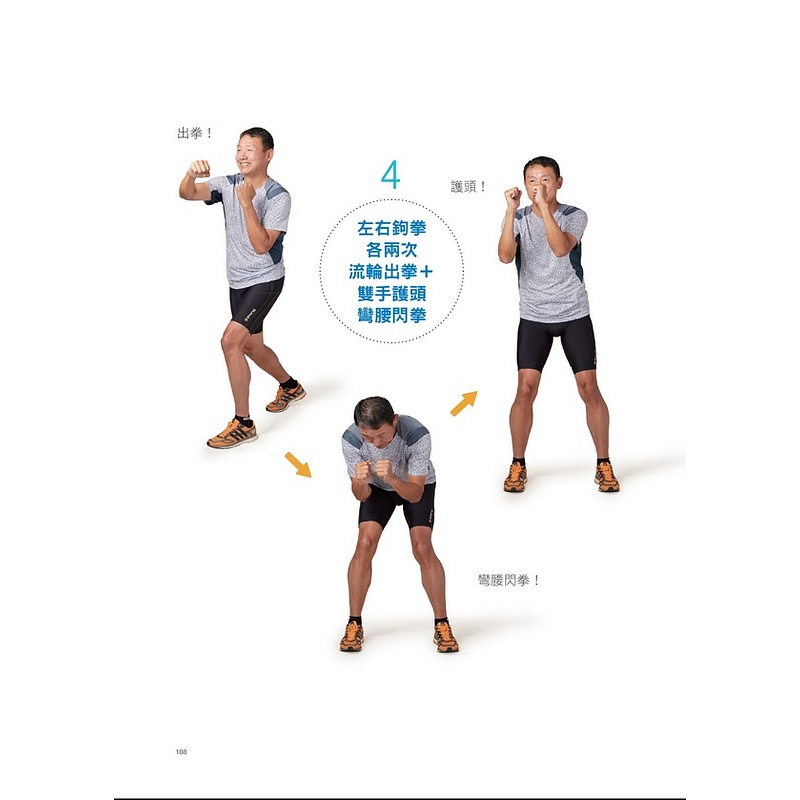 出拳！

4

左右鉤拳
各兩次
流輪出拳＋
雙手護頭
彎腰閃拳

護頭！

彎腰閃拳！

108