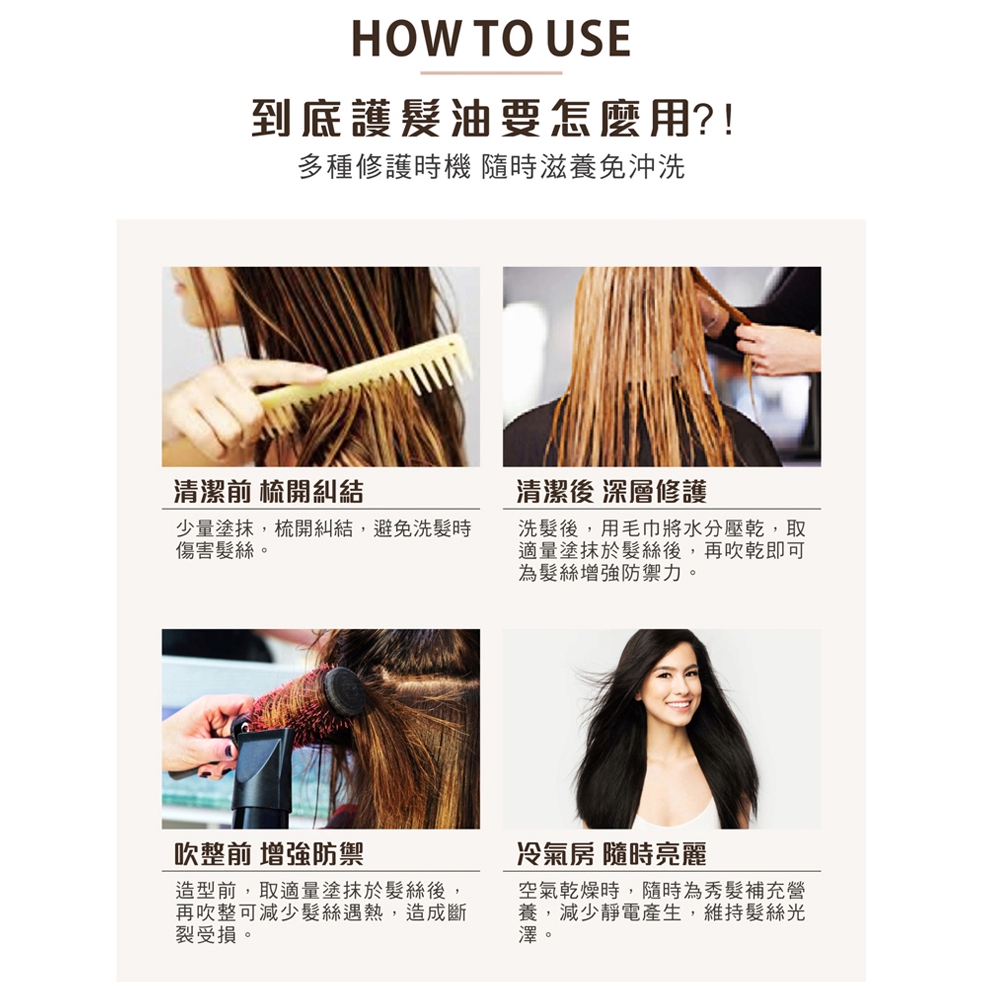 HOW TO USE

到底護髮油要怎麼用?!

多種修護時機 隨時滋養免沖洗

清潔前 梳開糾結

少量塗抹，梳開糾結，避免洗髮時傷害髮絲。

清潔後 深層修護

洗髮後，用毛巾將水分壓乾，取適量塗抹於髮絲後，再吹乾即可為髮絲增強防禦力。

吹整前 增強防禦

造型前，取適量塗抹於髮絲後，再吹整可減少髮絲遇熱，造成斷裂受損。

冷氣房 隨時亮麗

空氣乾燥時，隨時為秀髮補充營養，減少靜電產生，維持髮絲光澤。