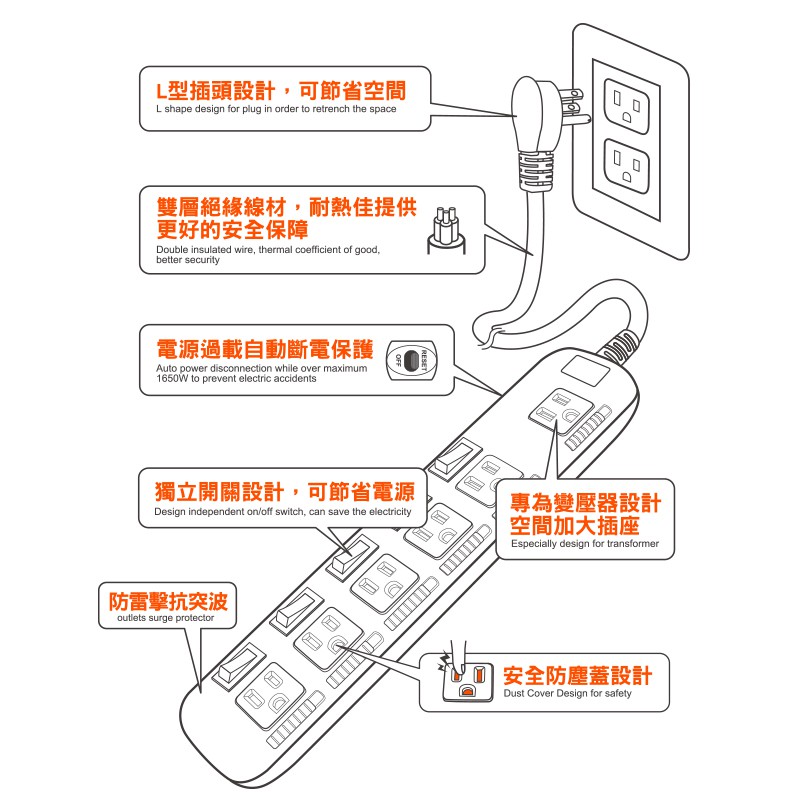 L型插頭設計，可節省空間
L shape design for plug in order to retrench the space

雙層絕緣線材，耐熱佳提供更好的安全保障
Double insulated wire, thermal coefficient of good, better security

電源過載自動斷電保護
Auto power disconnection while over maximum 1650W to prevent electric accidents

RESET
OFF

獨立開關設計，可節省電源
Design independent on/off switch, can save the electricity

專為變壓器設計空間加大插座
Especially design for transformer

防雷擊抗突波
outlets surge protector

安全防塵蓋設計
Dust Cover Design for safety