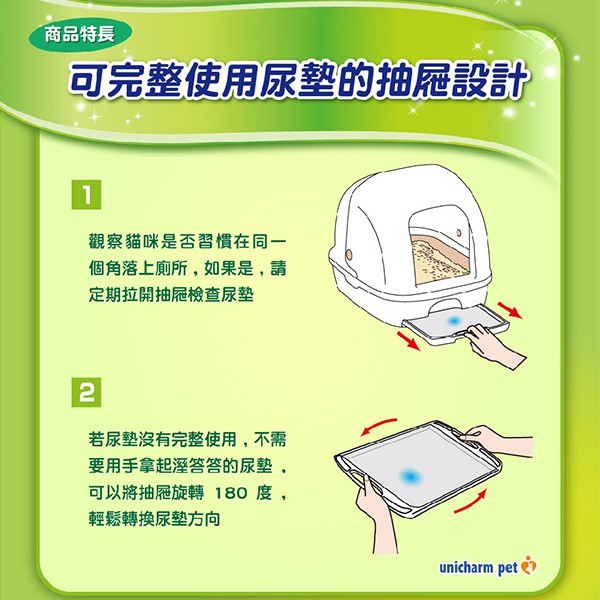 商品特長

可完整使用尿墊的抽屜設計

1

觀察貓咪是否習慣在同一個角落上廁所，如果是，請定期拉開抽屜檢查尿墊

2

若尿墊沒有完整使用，不需要用手拿起溼答答的尿墊，可以將抽屜旋轉 180 度，輕鬆轉換尿墊方向

unicharm pet