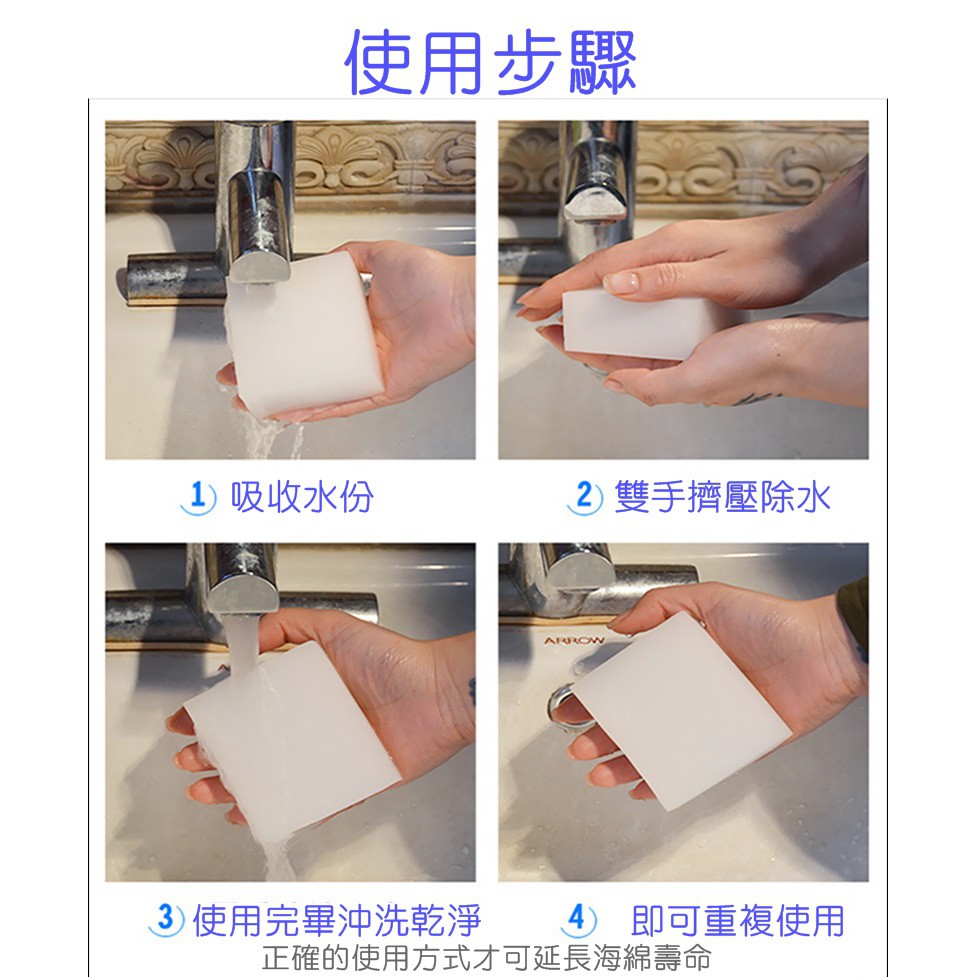 使用步驟

1 吸收水份

2 雙手擠壓除水

ARROW

3 使用完畢沖洗乾淨

4 即可重複使用

正確的使用方式才可延長海綿壽命