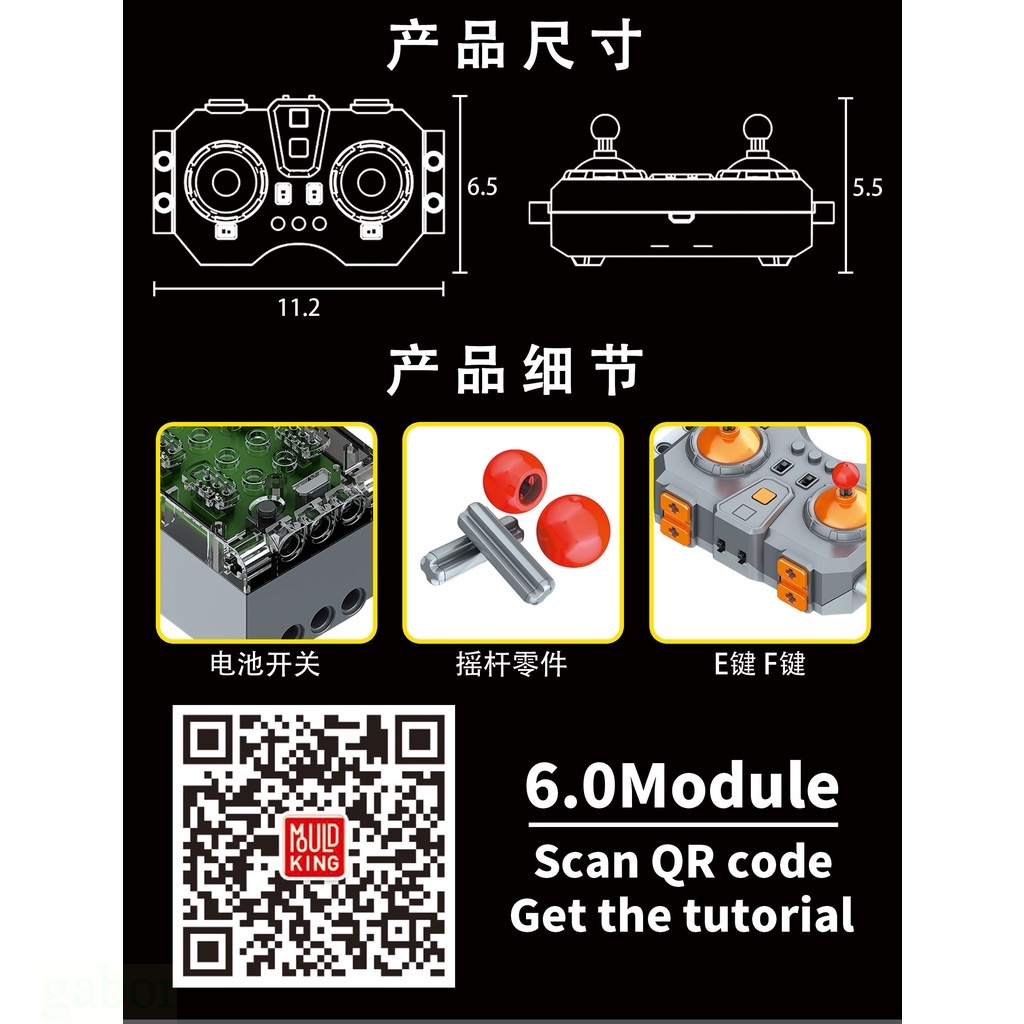 产品尺寸

6.5

11.2

5.5

产品细节

电池开关

摇杆零件

E键 F键

MOULD KING

6.0Module

Scan QR code
Get the tutorial

gabor